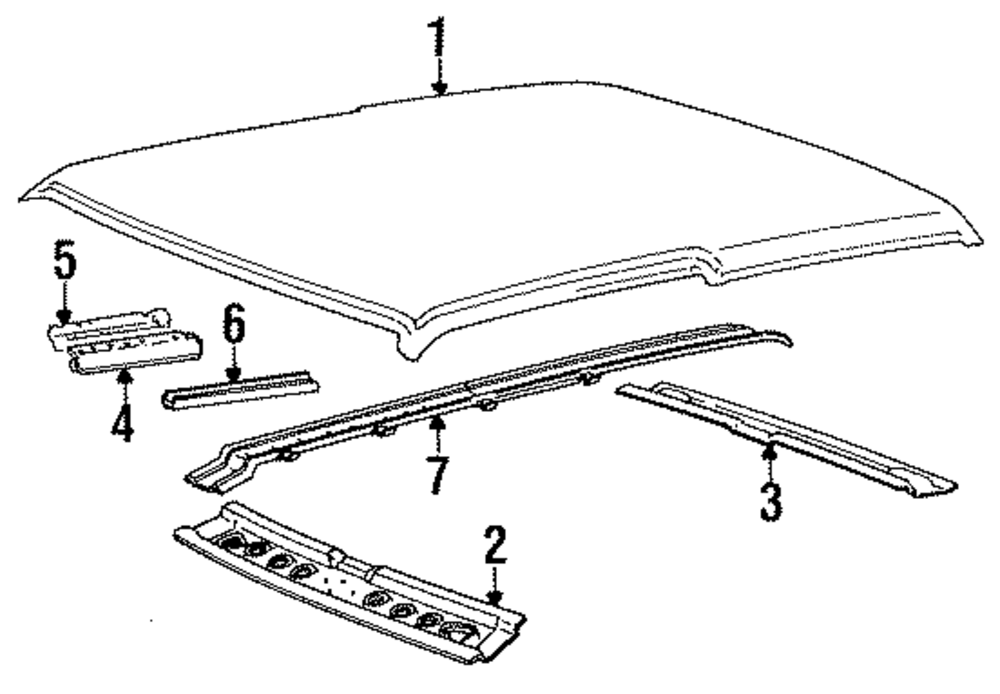 1
5
6
4
7
3
2