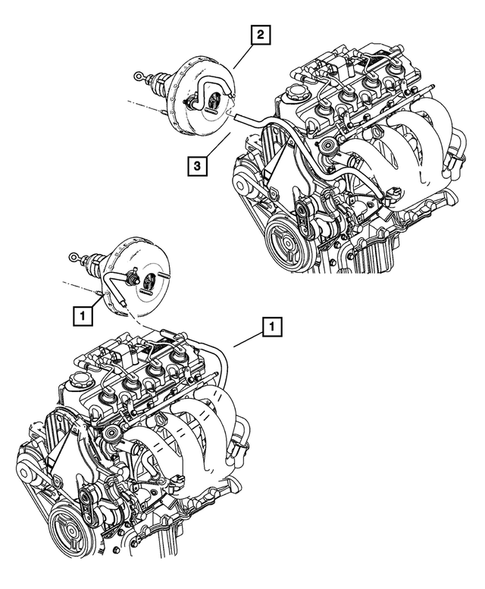 2

3

1

1