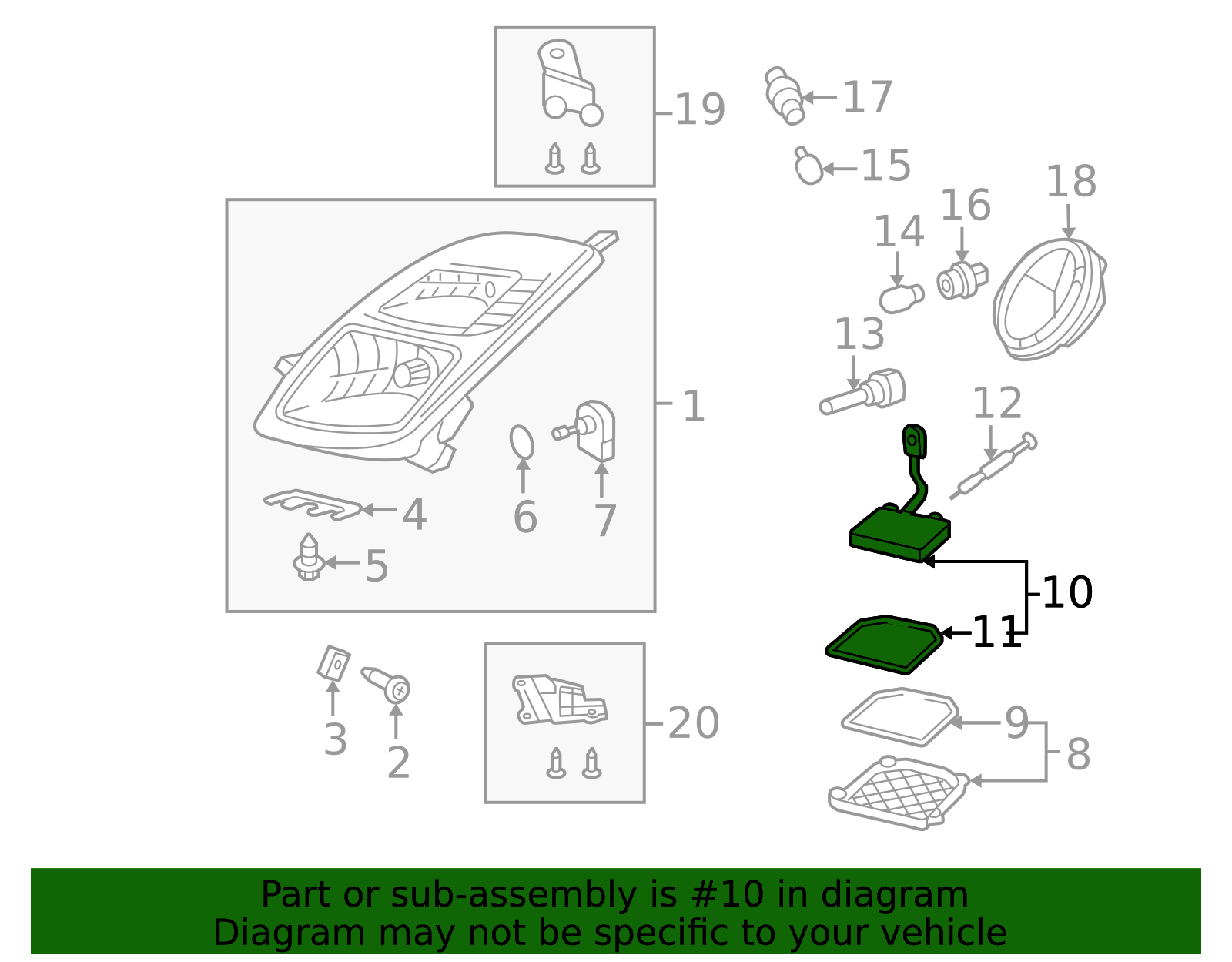 19
17
15
18
16
14
13
1
12
4
6
7
5
10
11
3
2
20
9
8

Part or sub-assembly is #10 in diagram
Diagram may not be specific to your vehicle