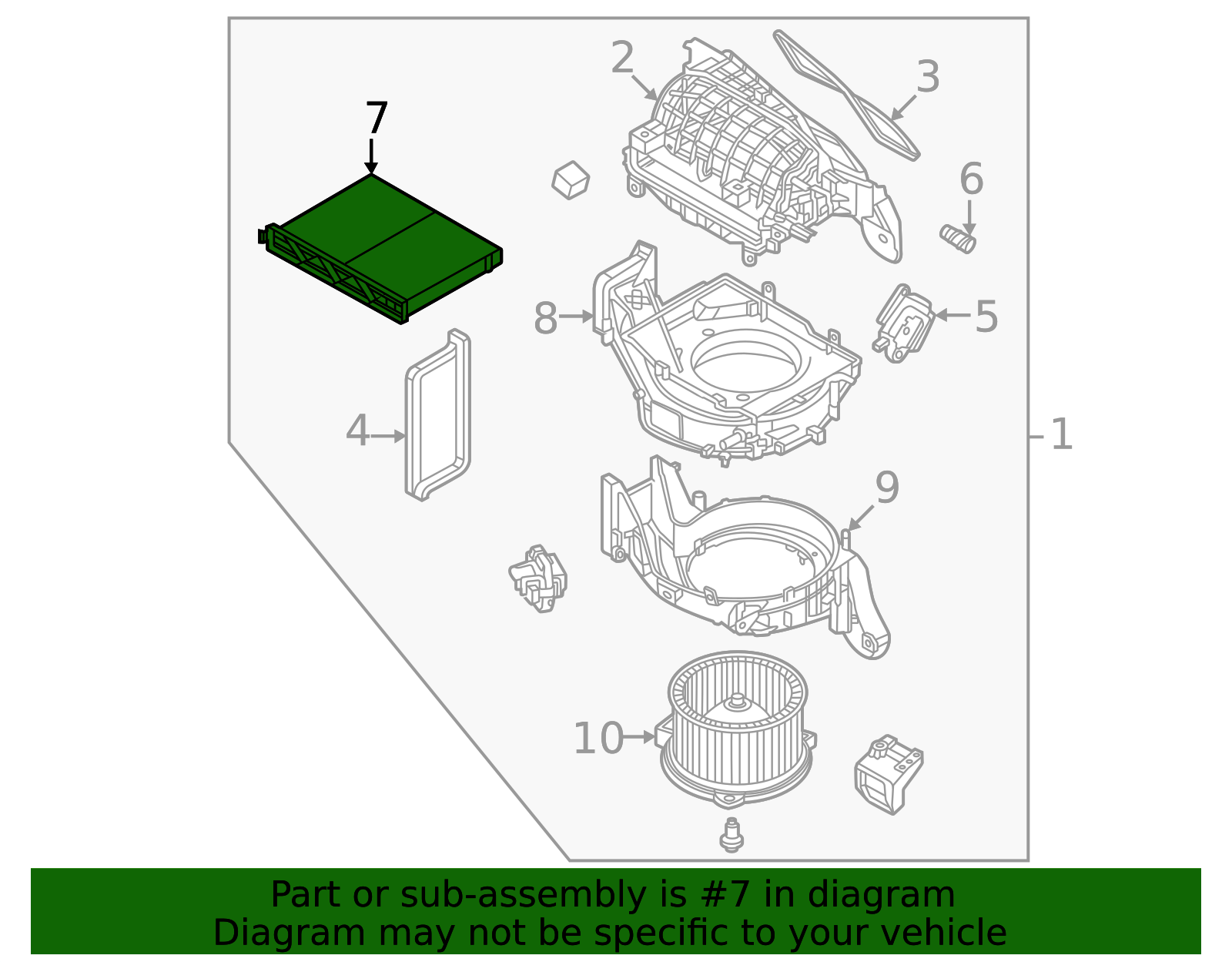 7
2
3
6
8
5
4
1
9
10

Part or sub-assembly is #7 in diagram
Diagram may not be specific to your vehicle