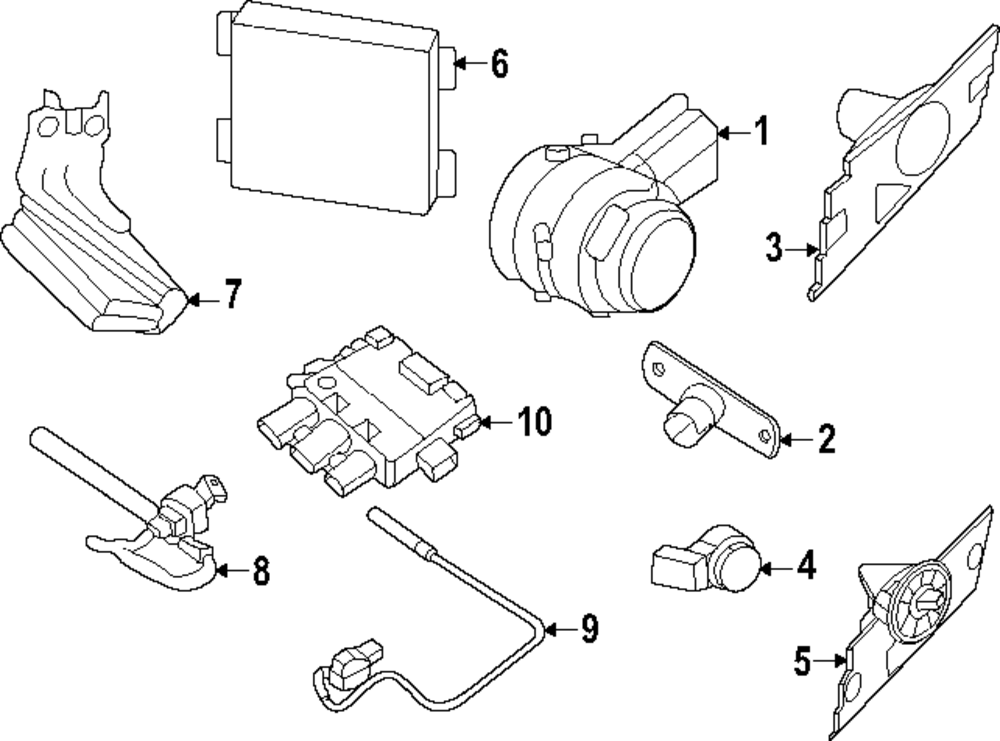 6
1
3
7
10
2
8
4
9
5