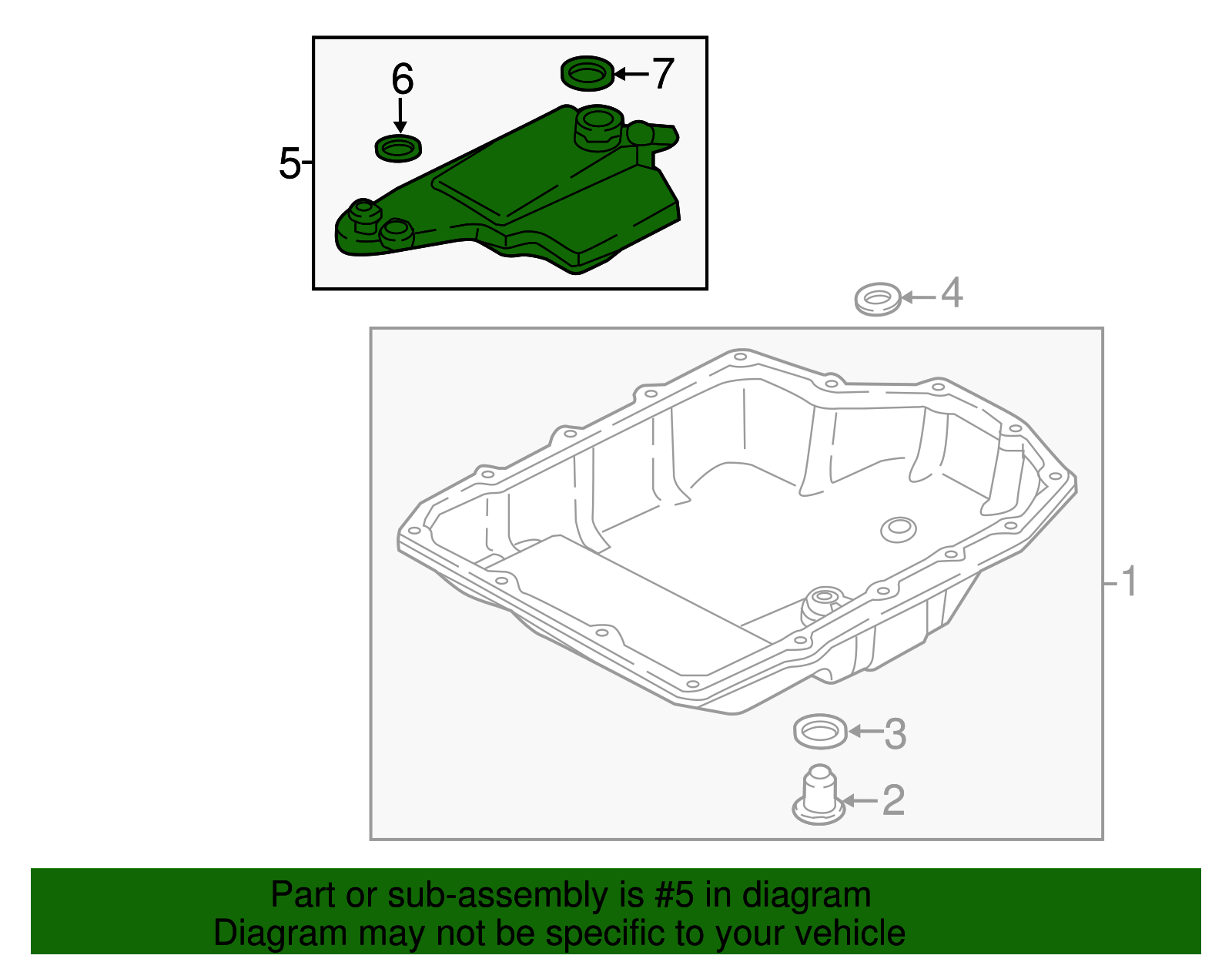 6
7
5
4
1
3
2

Part or sub-assembly is #5 in diagram
Diagram may not be specific to your vehicle