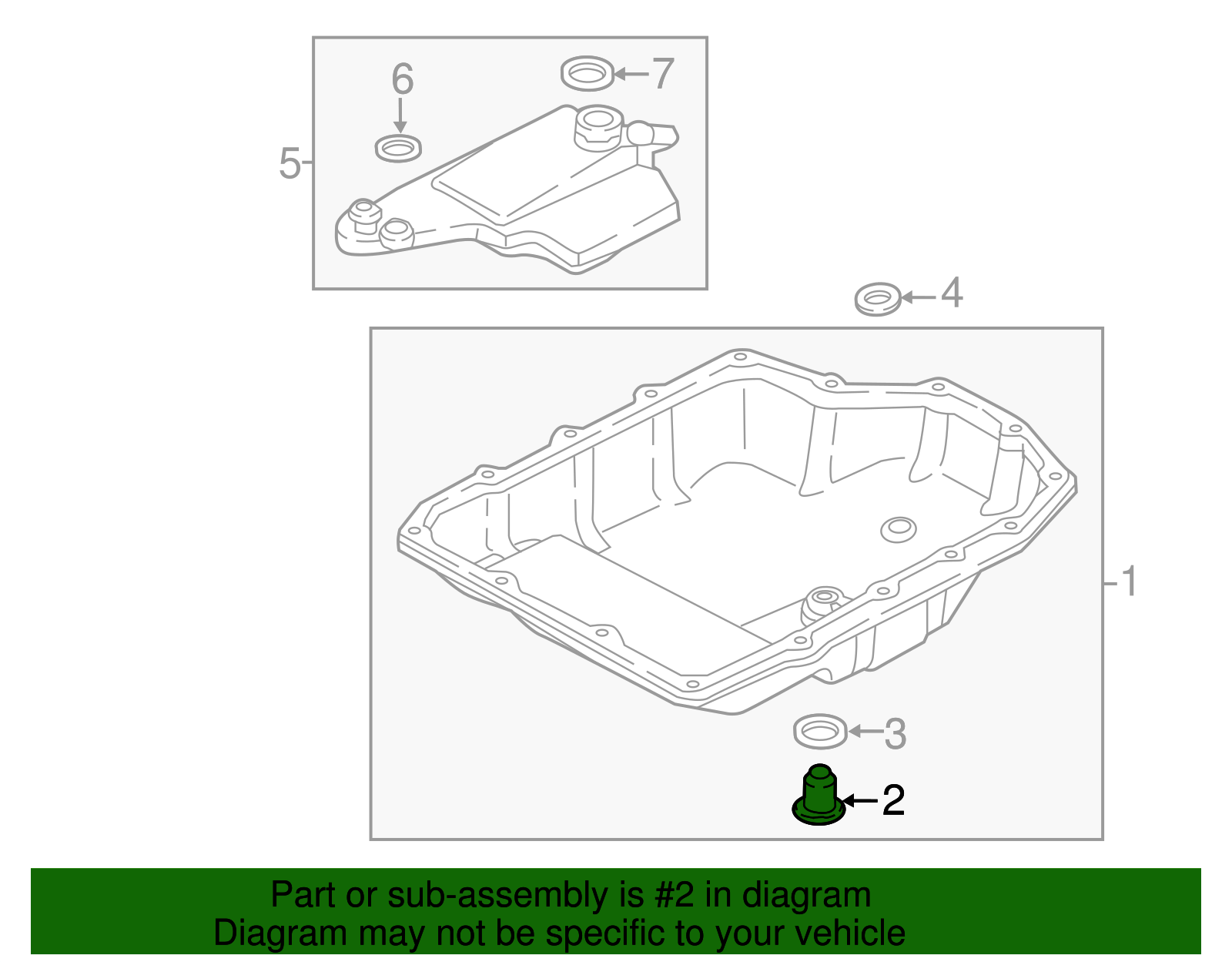 6
7
5
4
1
3
2

Part or sub-assembly is #2 in diagram
Diagram may not be specific to your vehicle