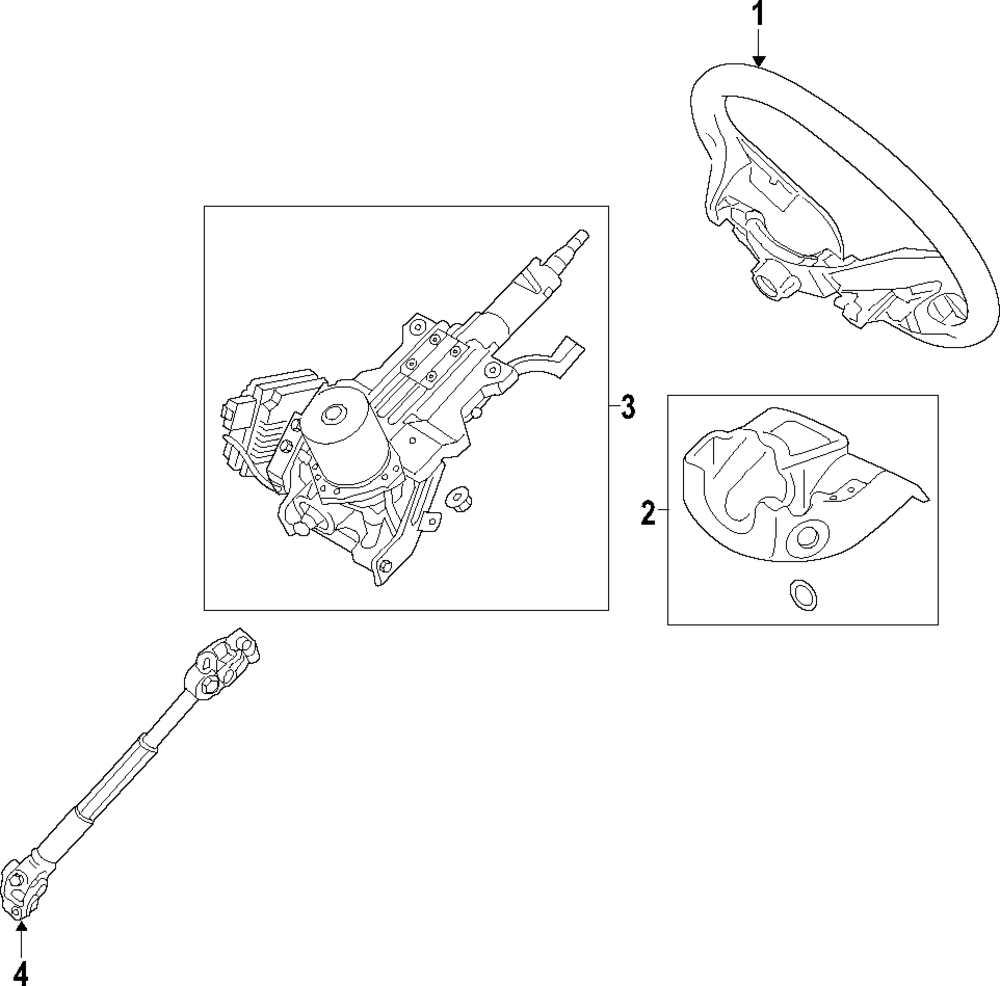 1

3

2

4