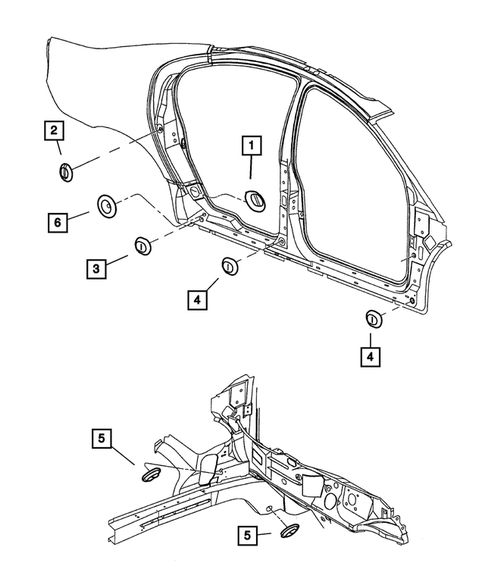 2
1
6
3
4
4
5
5