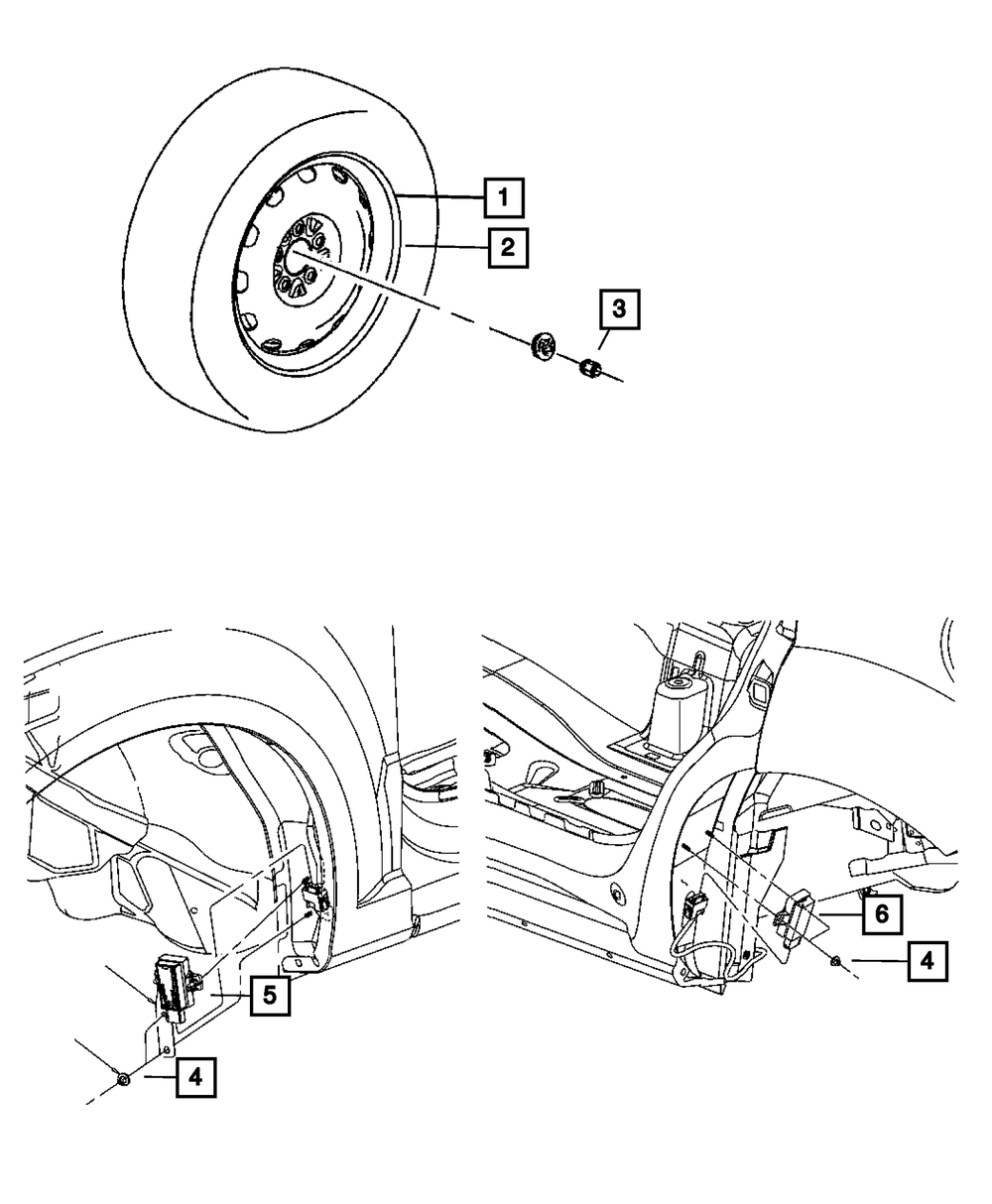 1
2
3
5
4
6
4