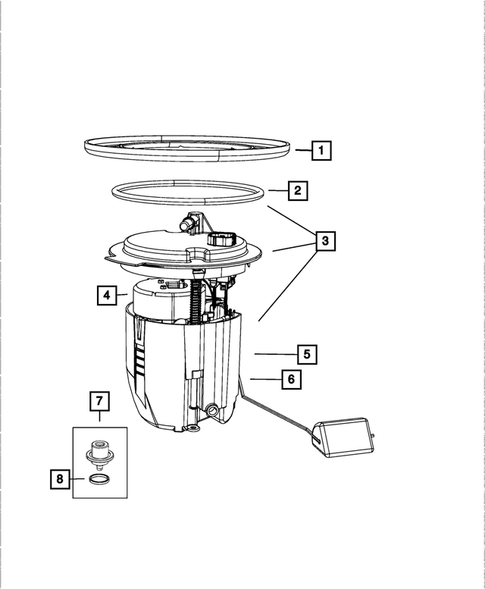 1
2
3
4
5
6
7
8