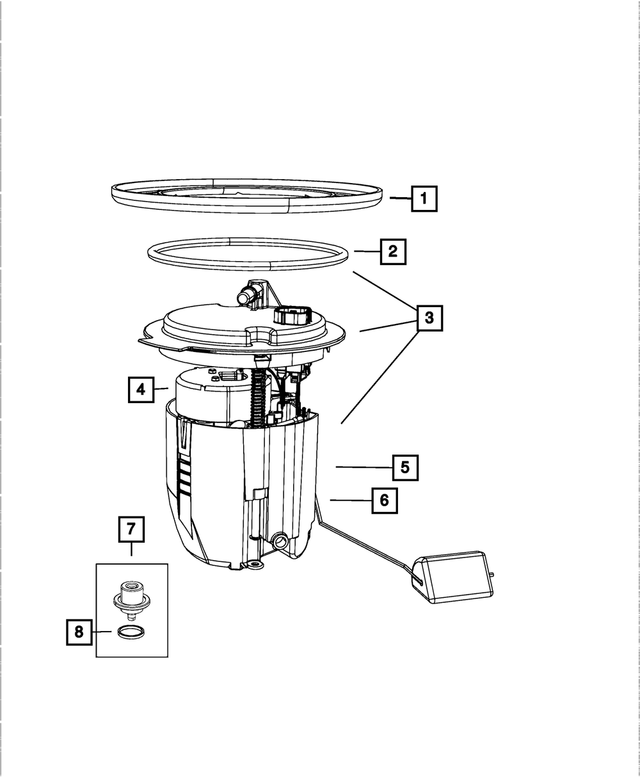 1
2
3
4
5
6
7
8