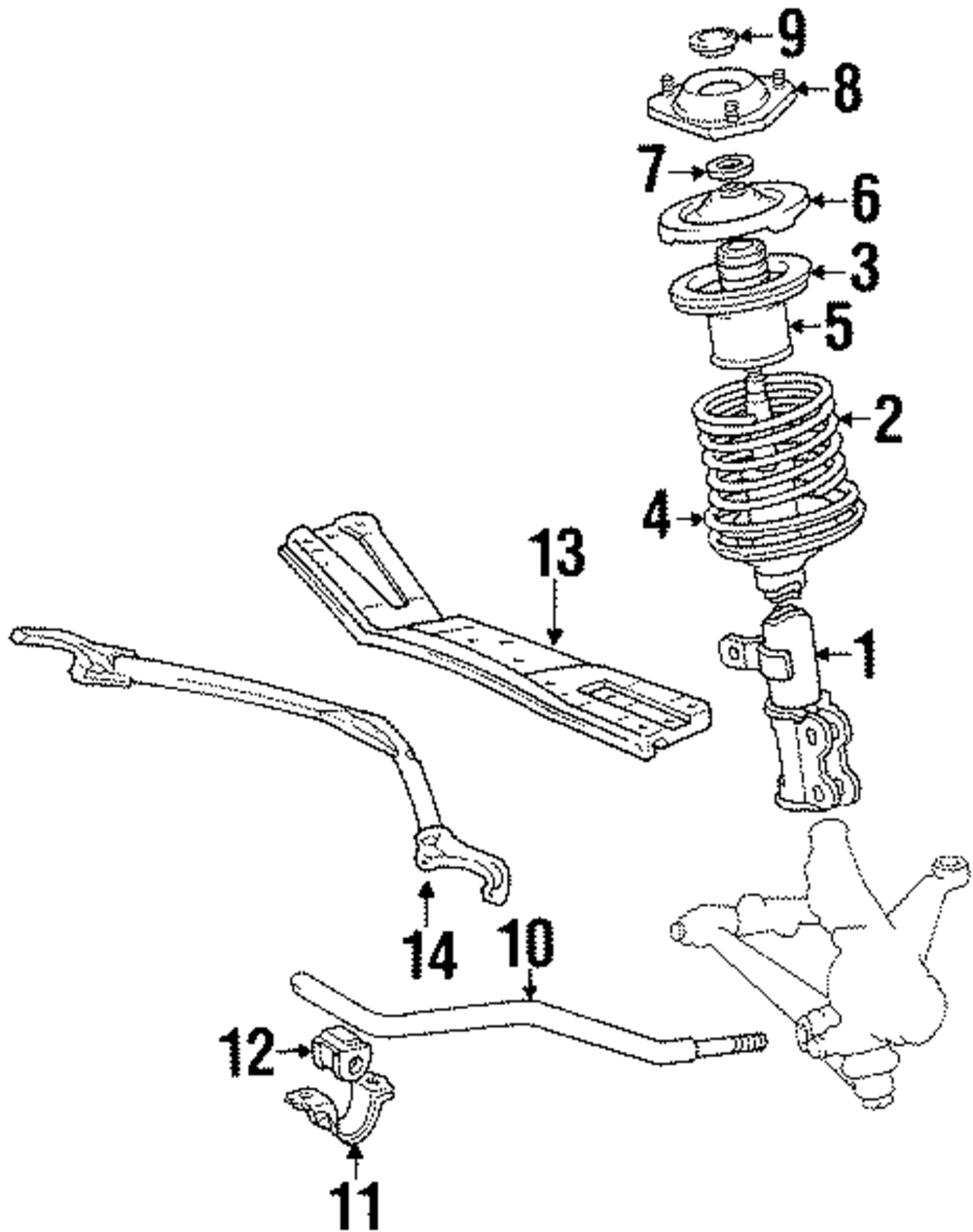 9
8
7
6
3
5
2
4
13
1
14
10
12
11