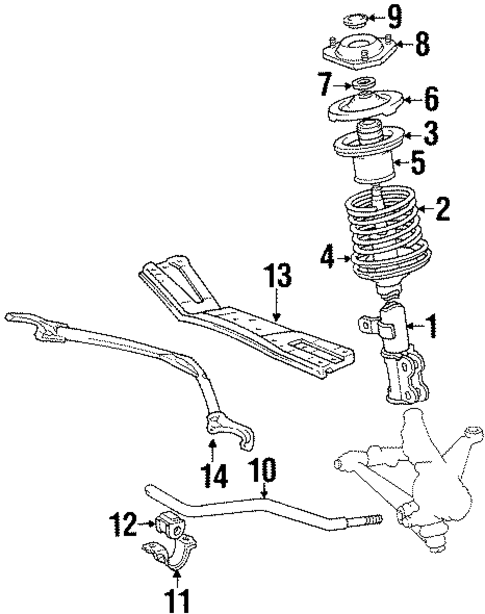 9
8
7
6
3
5
2
4
13
1
14
10
12
11