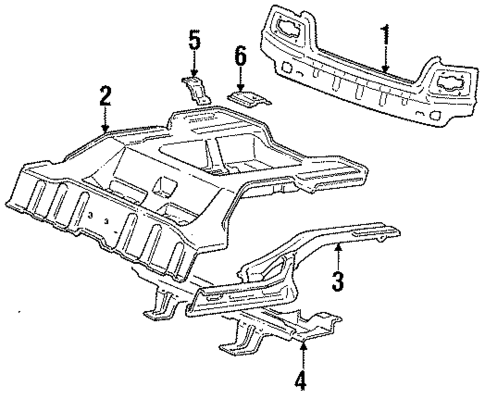 5
6
1
2
3
4