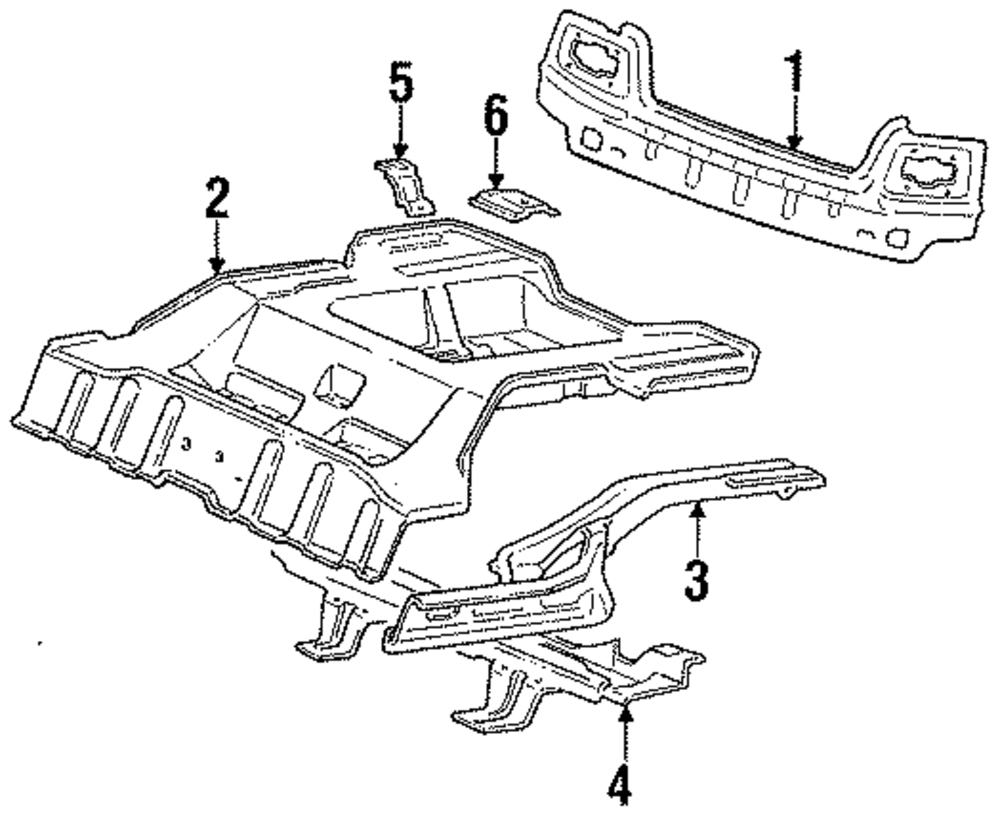 1
5
6
2
3
4