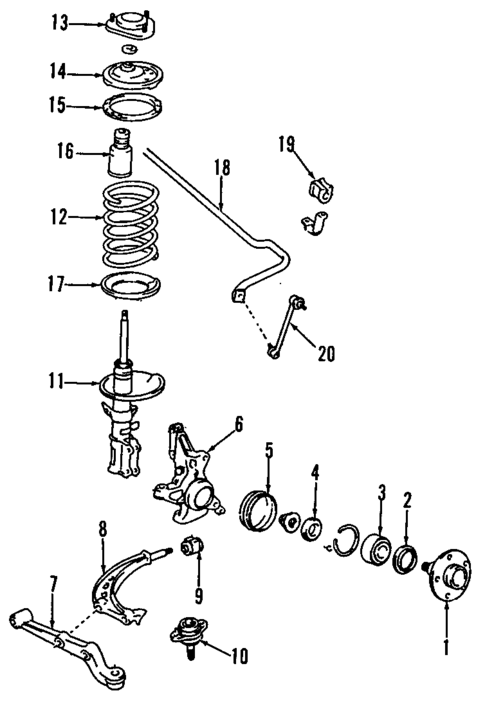 13
14
15
16
12
17
11
19
18
20
6
5
4
3
2
8
9
7
10
1