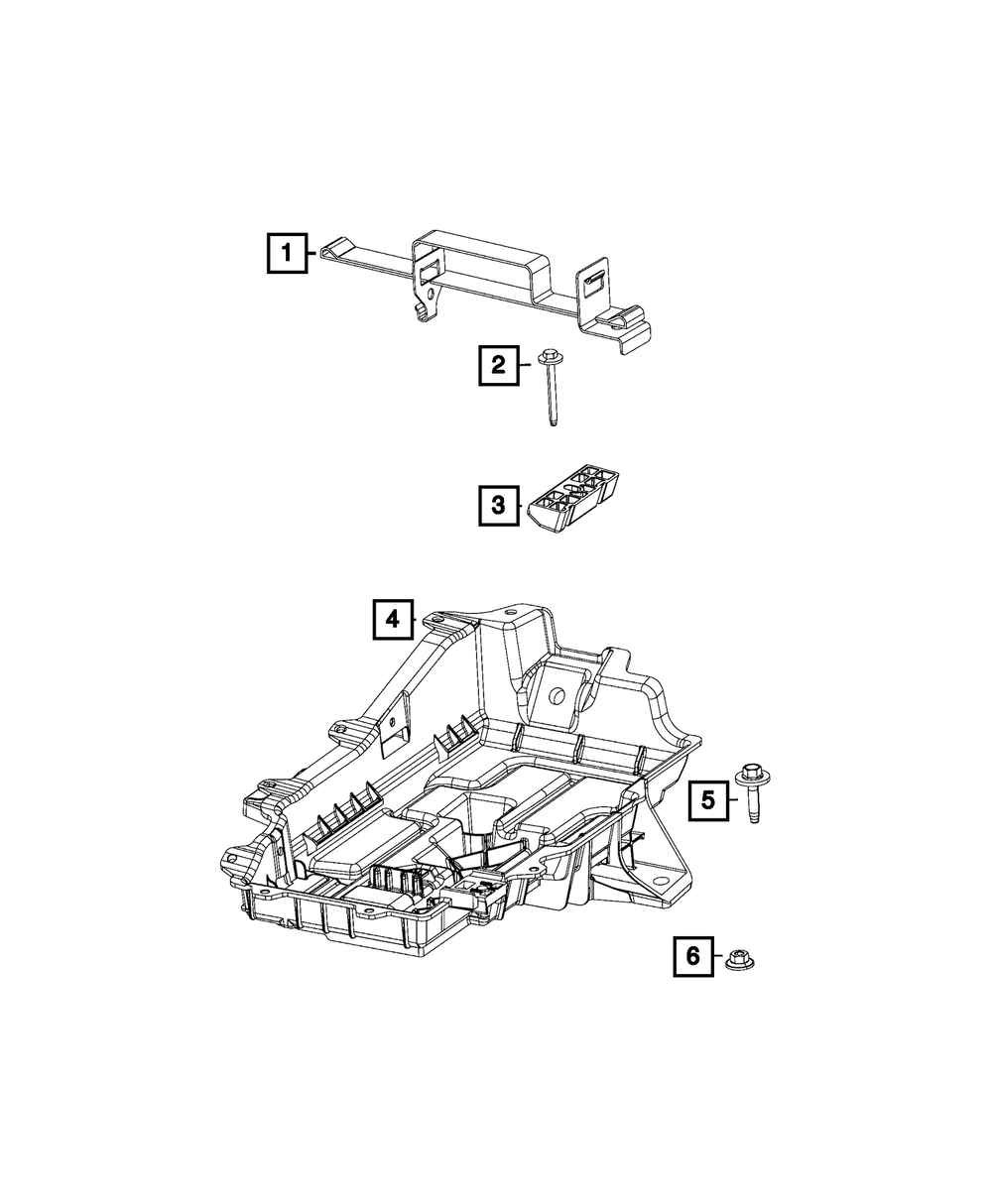 1
2
3
4
5
6