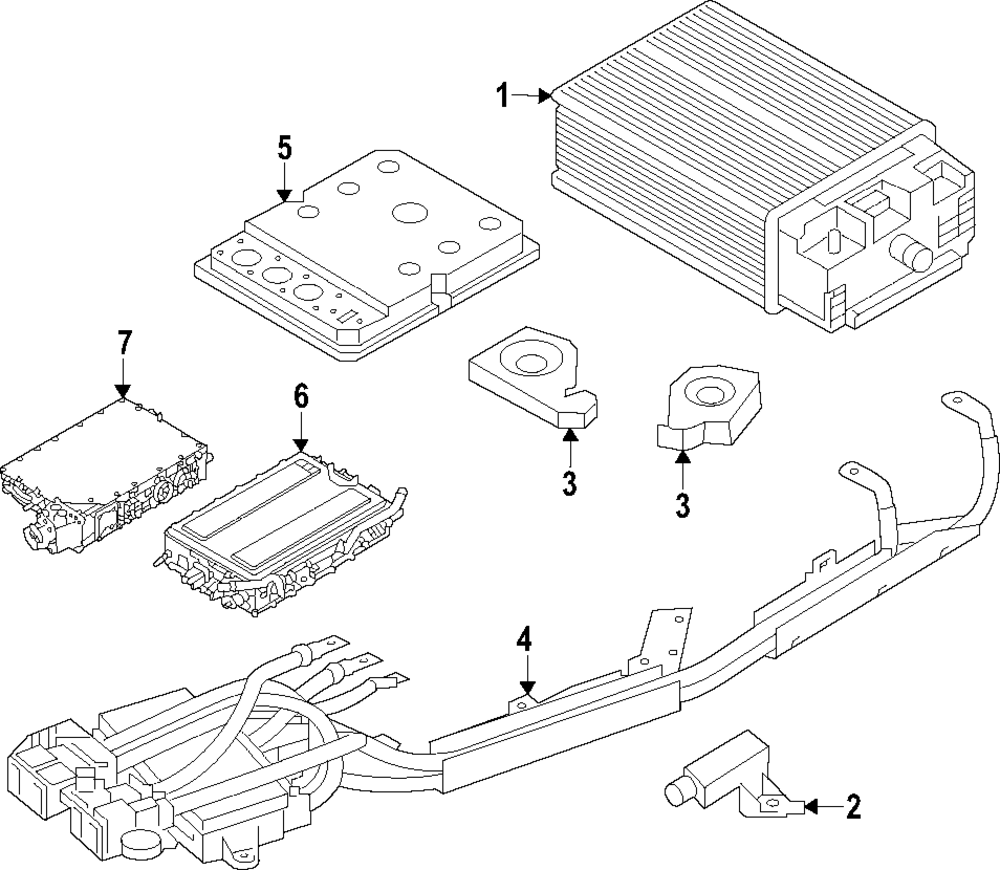 1
5
7
6
3
3
4
2