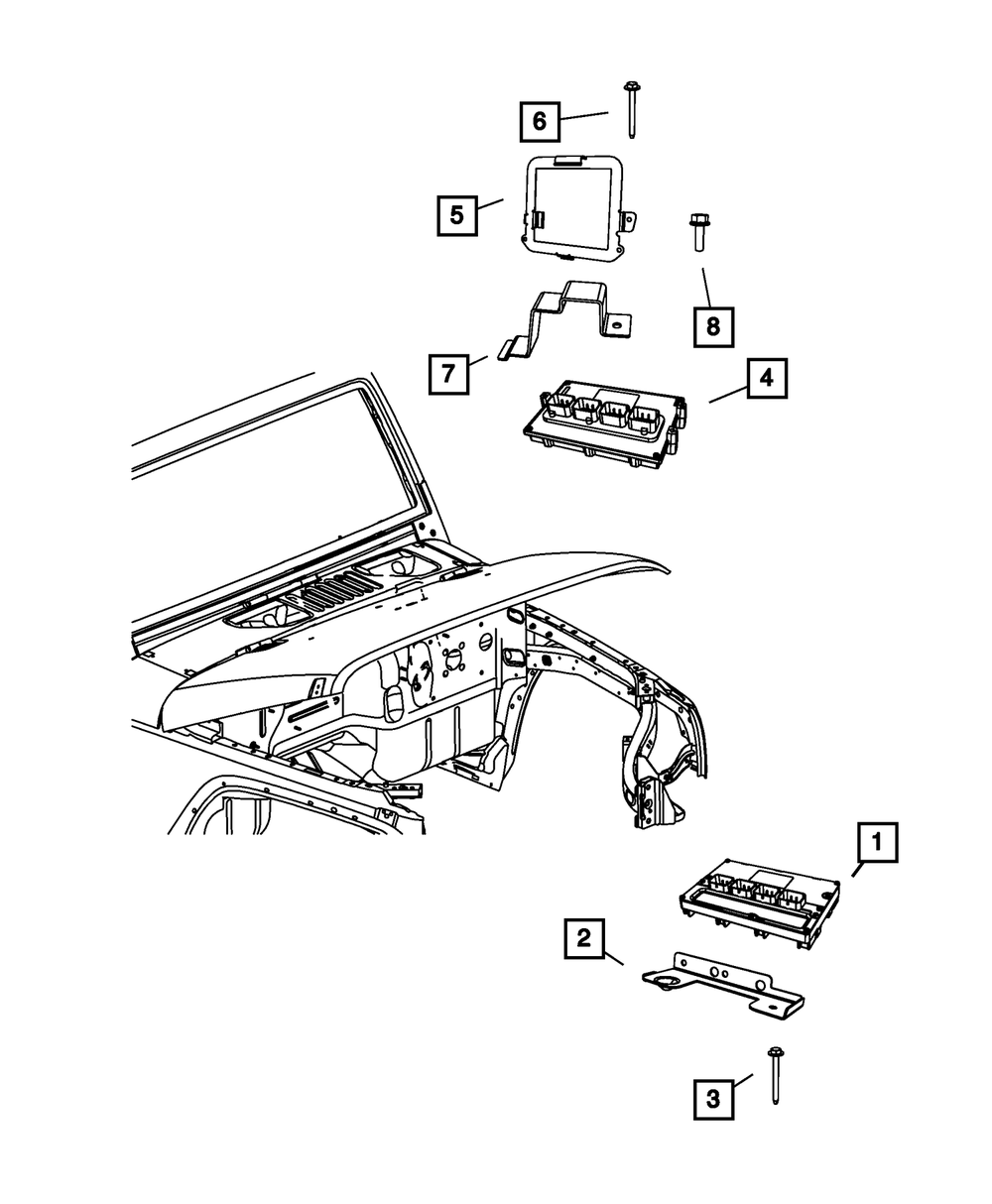 6
5
8
7
4
1
2
3