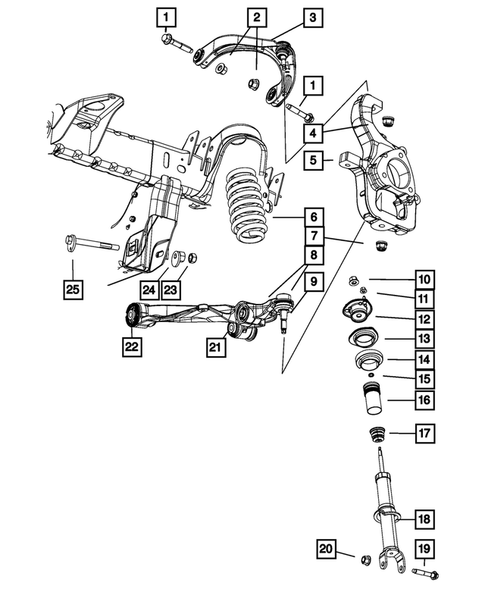 1
2
3
1
4
5
6
7
8
9
10
11
12
13
14
15
16
17
18
19
20
21
22
23
24
25