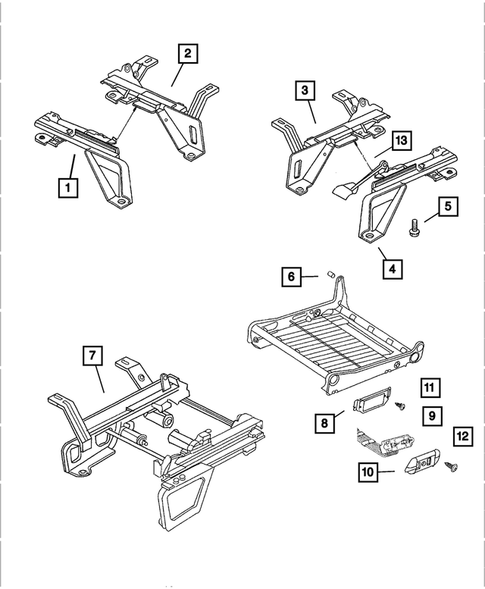 2
3
13
1
5
4
6
7
11
8
9
12
10