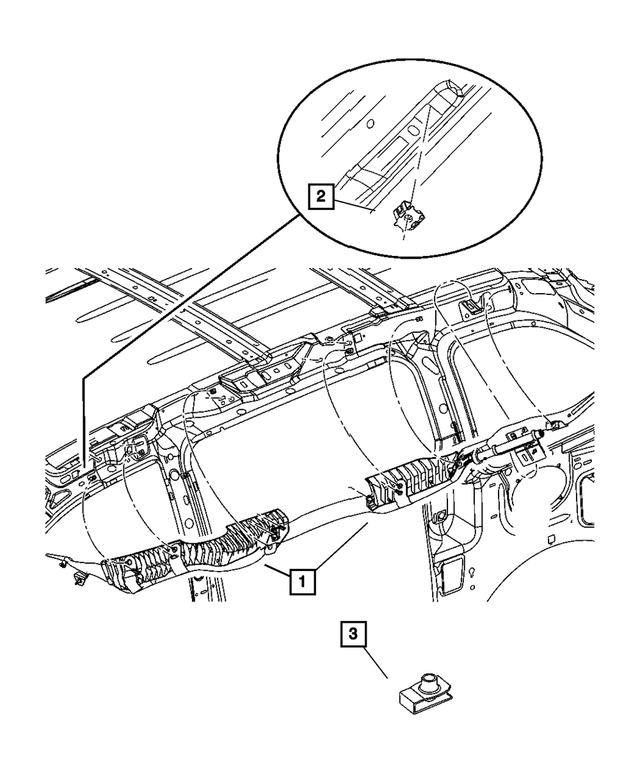 2

1

3