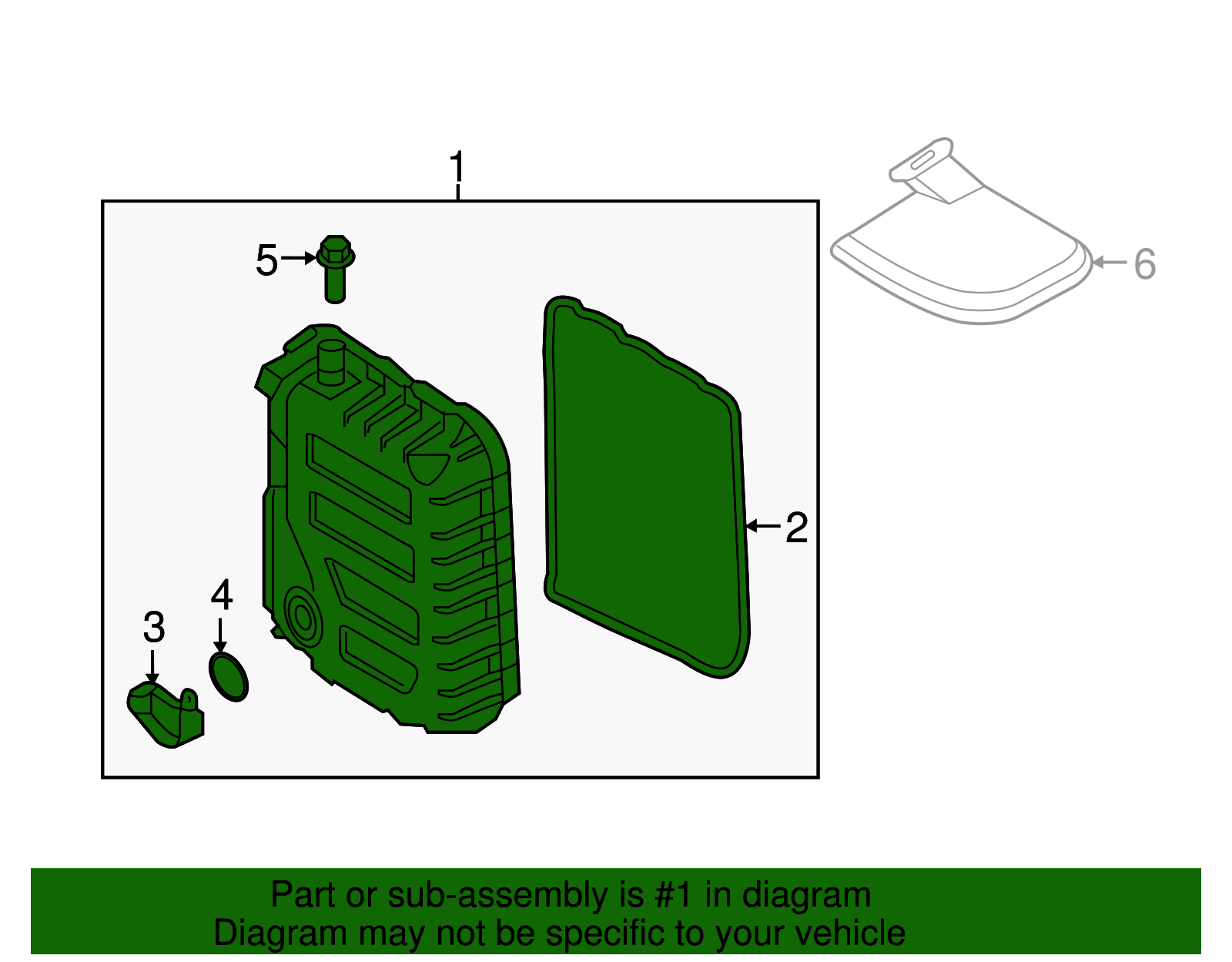 1

5

6

2

4

3

Part or sub-assembly is #1 in diagram
Diagram may not be specific to your vehicle