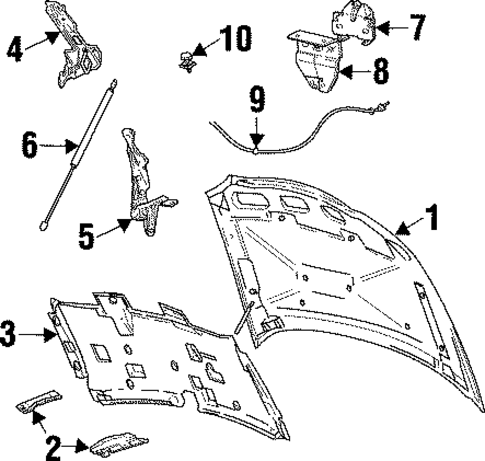 4
10
7
8
9
6
5
1
3
2