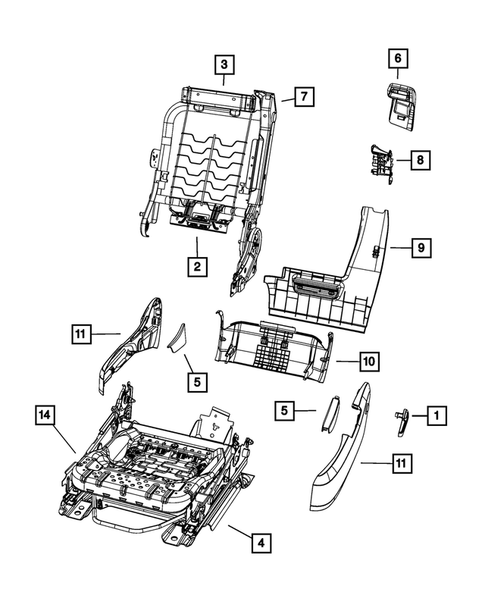 3
6
7
8
2
9
11
5
10
14
5
1
11
4