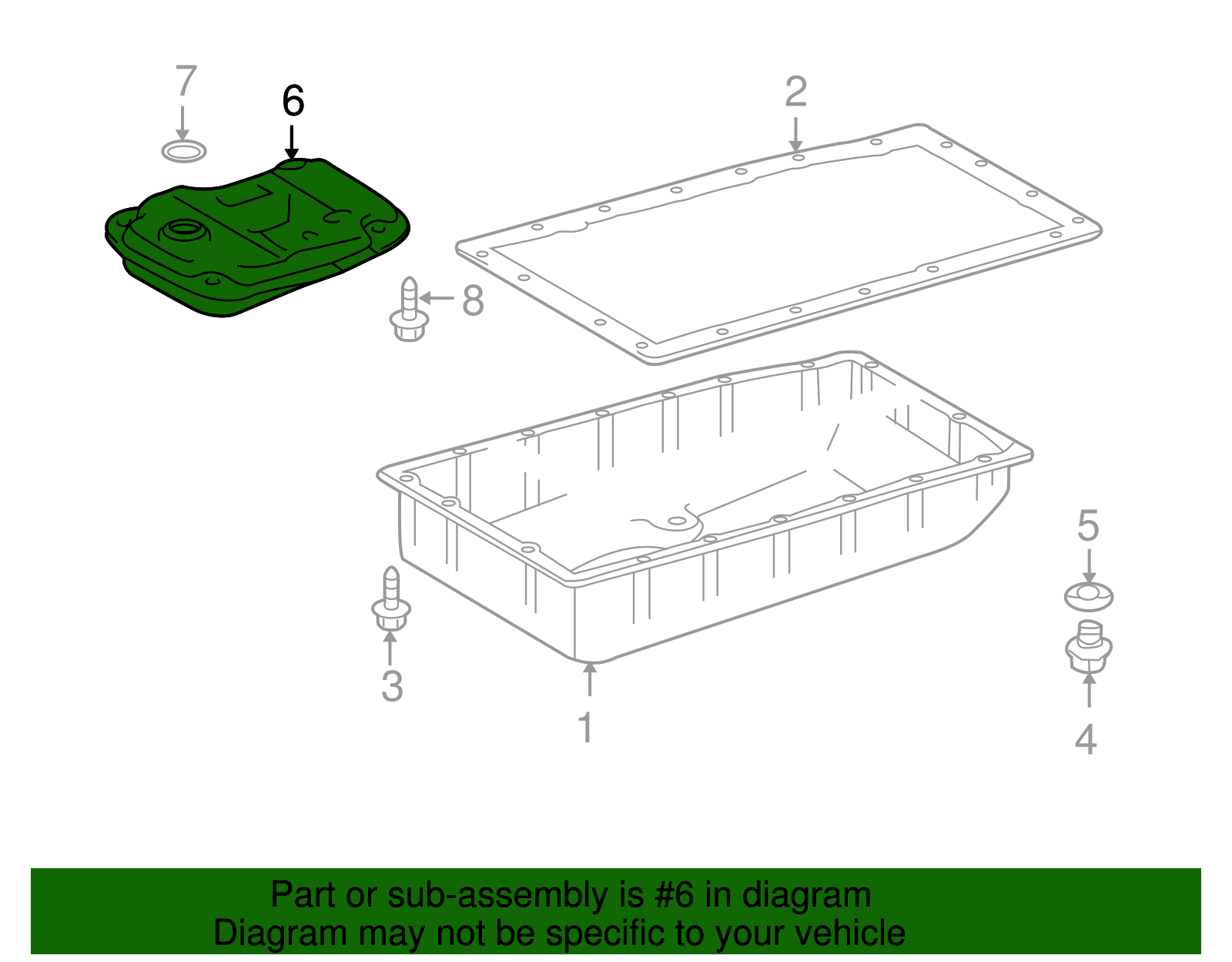 7

6

2

8

5

3

1

4

Part or sub-assembly is #6 in diagram
Diagram may not be specific to your vehicle