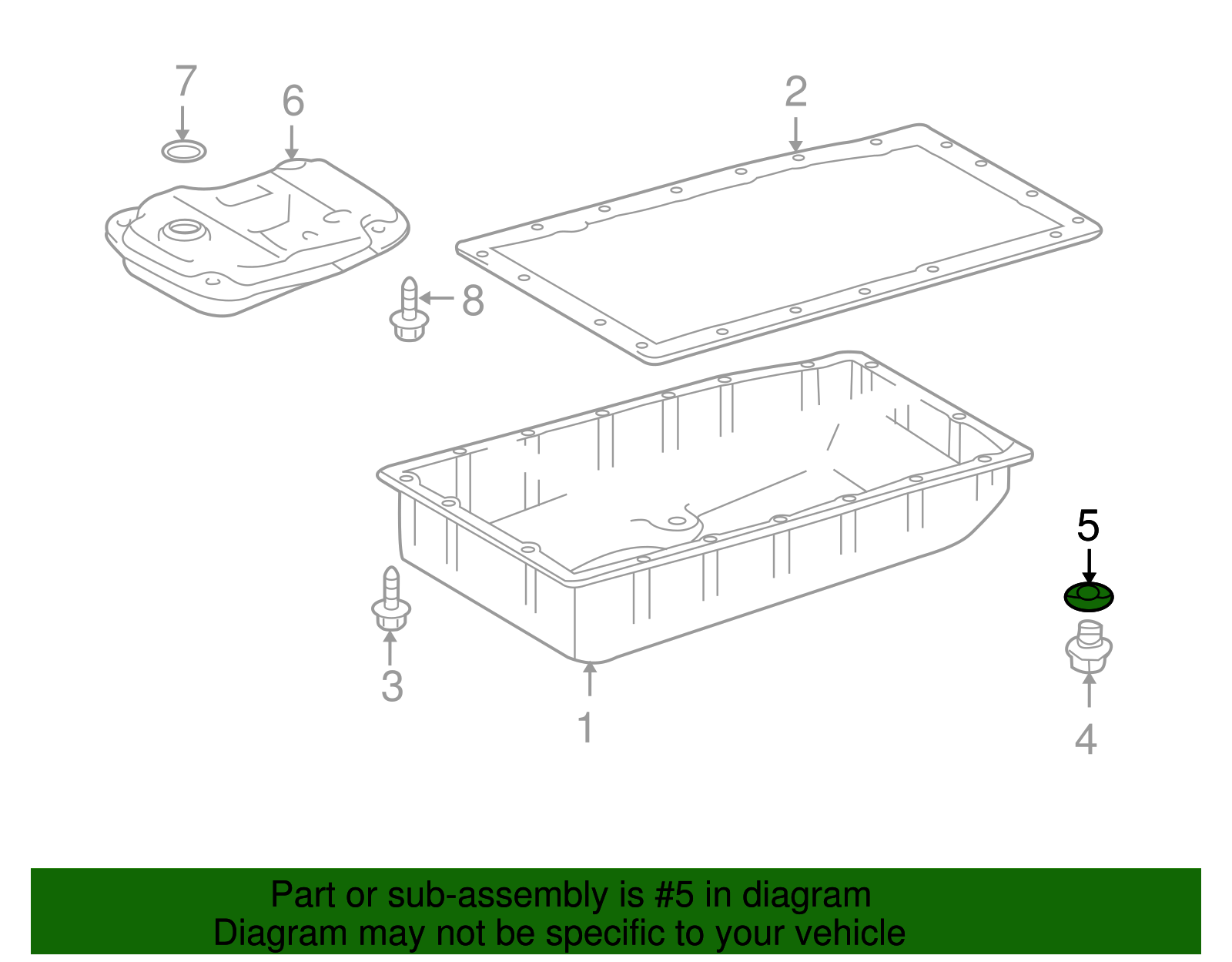 7
6
2
8
5
3
1
4

Part or sub-assembly is #5 in diagram
Diagram may not be specific to your vehicle