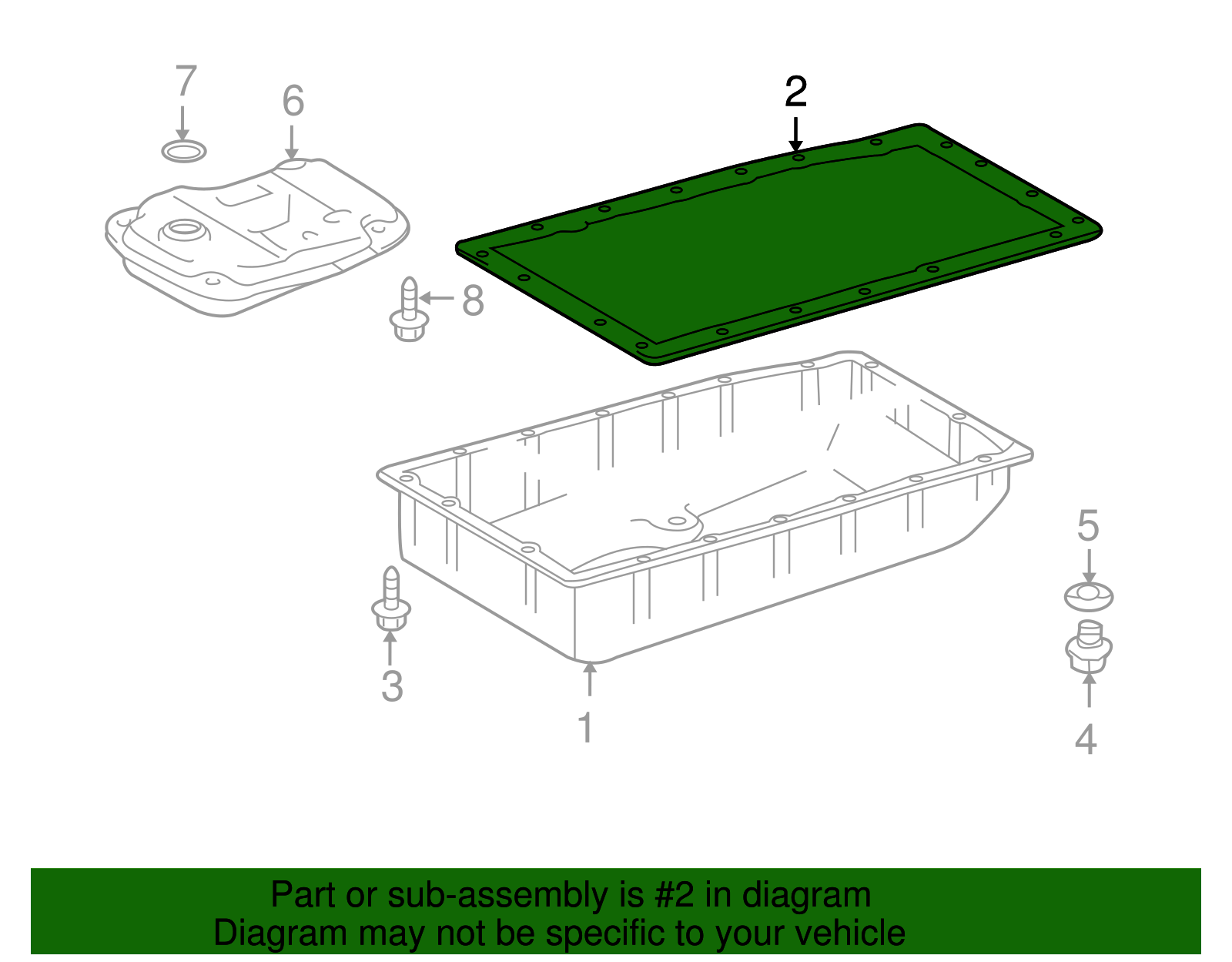 7

6

2

8

5

3

1

4

Part or sub-assembly is #2 in diagram
Diagram may not be specific to your vehicle