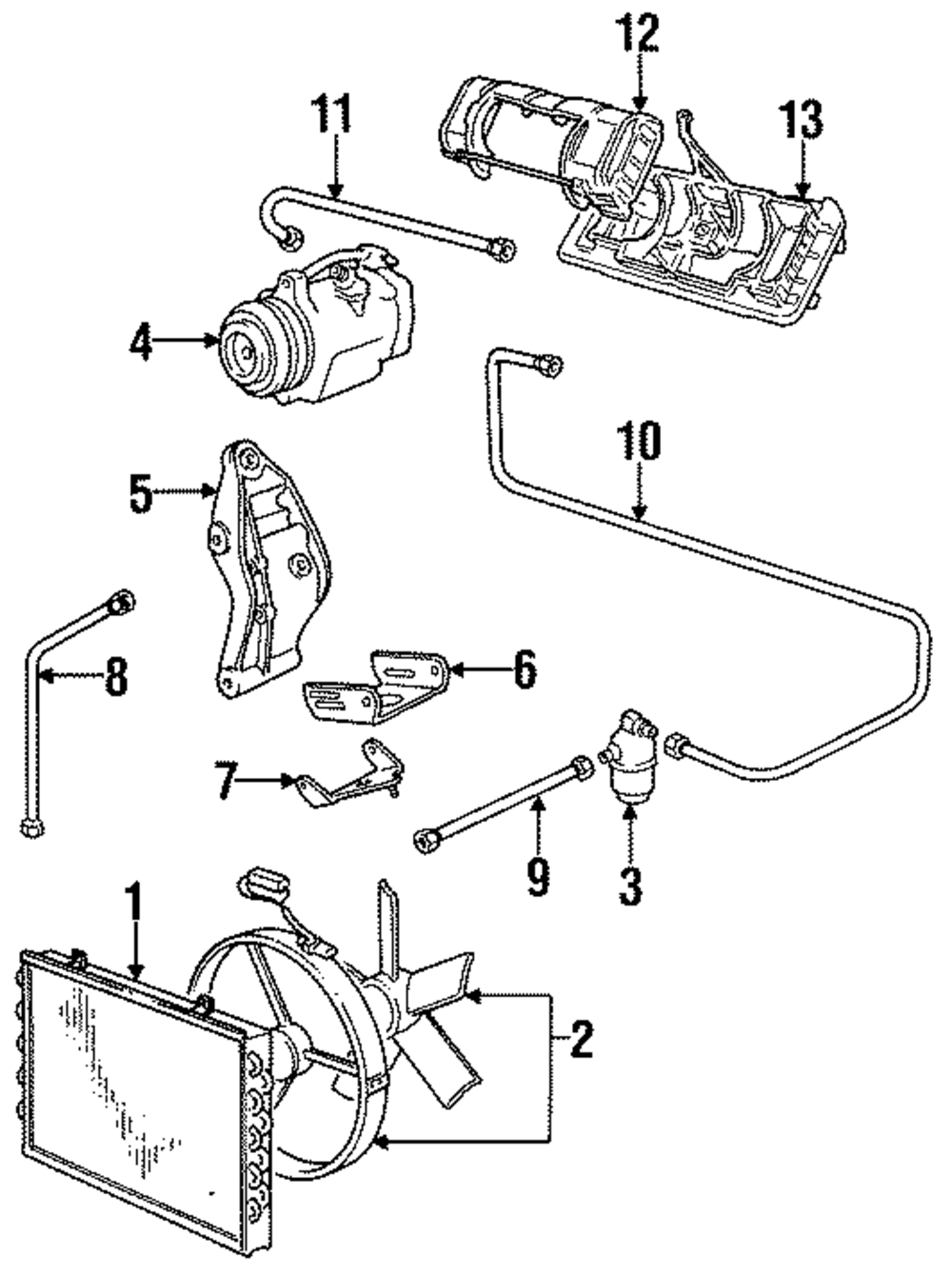 12
11
13
4
10
5
8
6
7
9
3
1
2