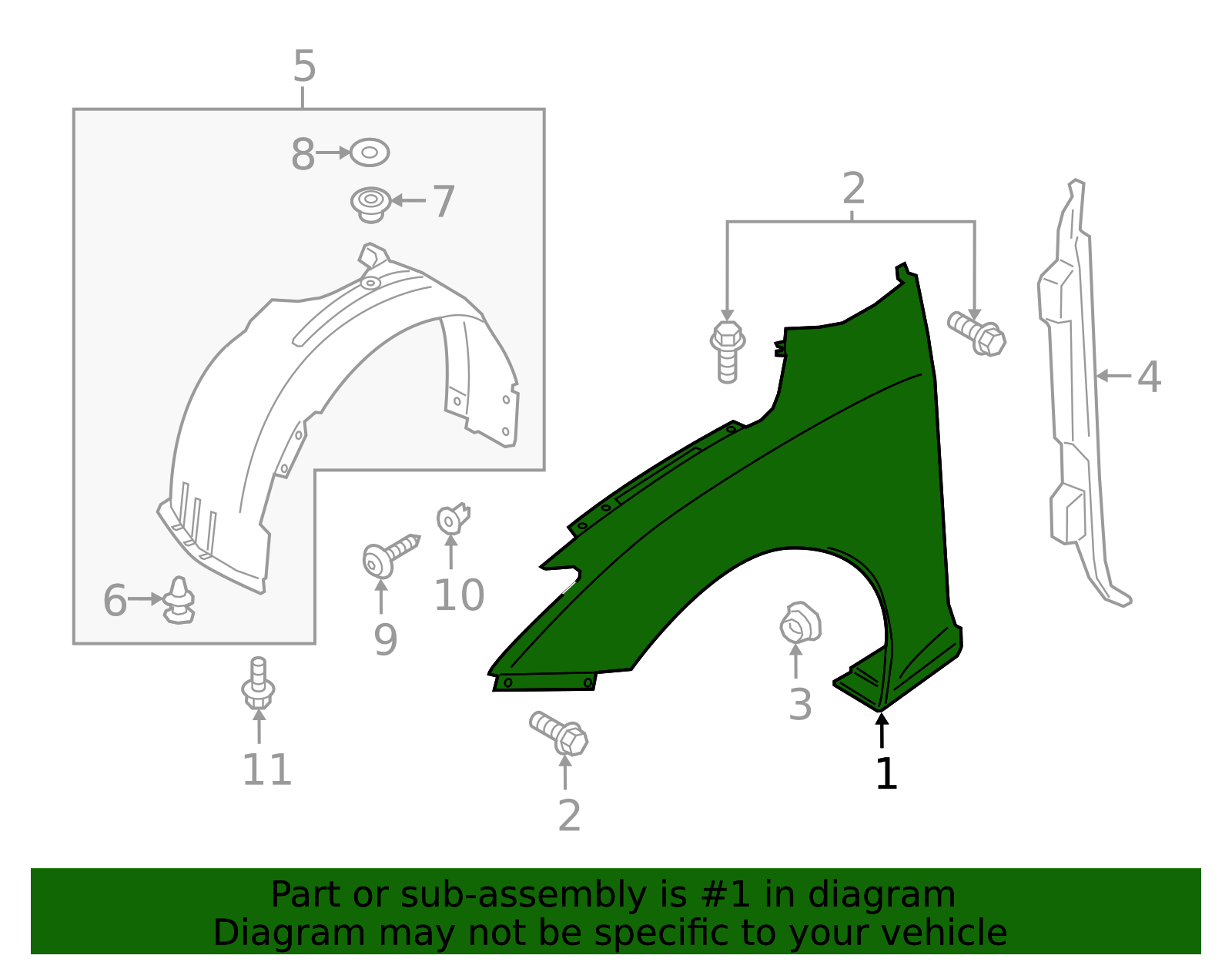 5
8
7
2
4
6
9
10
3
11
2
1

Part or sub-assembly is #1 in diagram
Diagram may not be specific to your vehicle