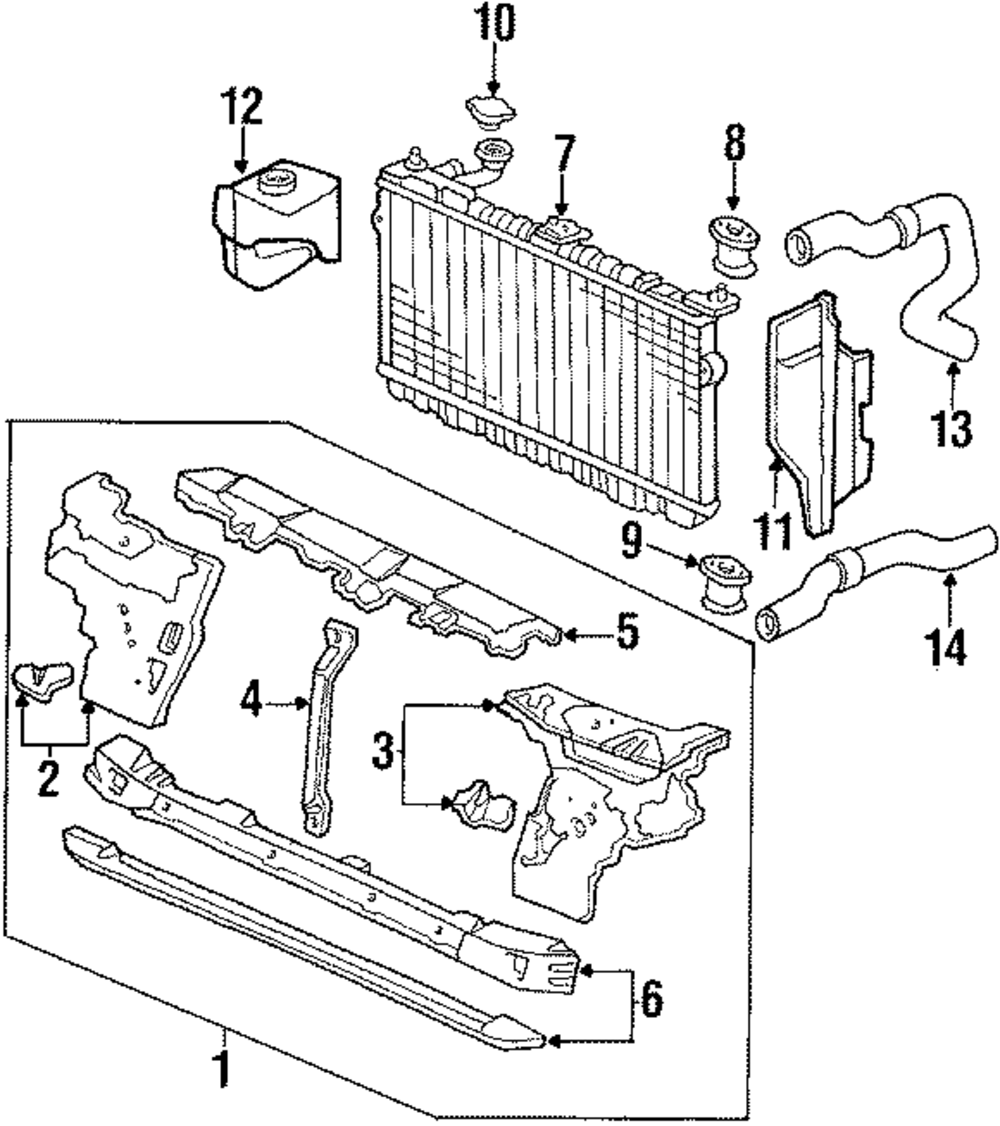 10
12
7
8
13
11
9
14
5
4
3
2
6
1