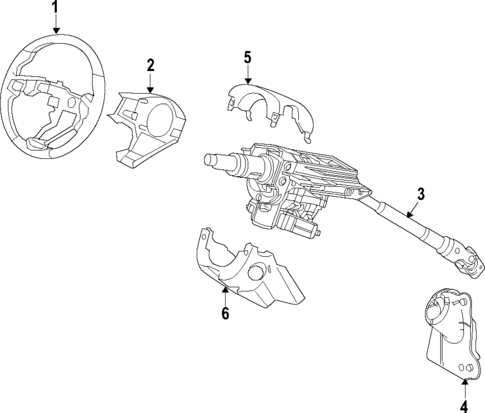 1
2
5
3
6
4