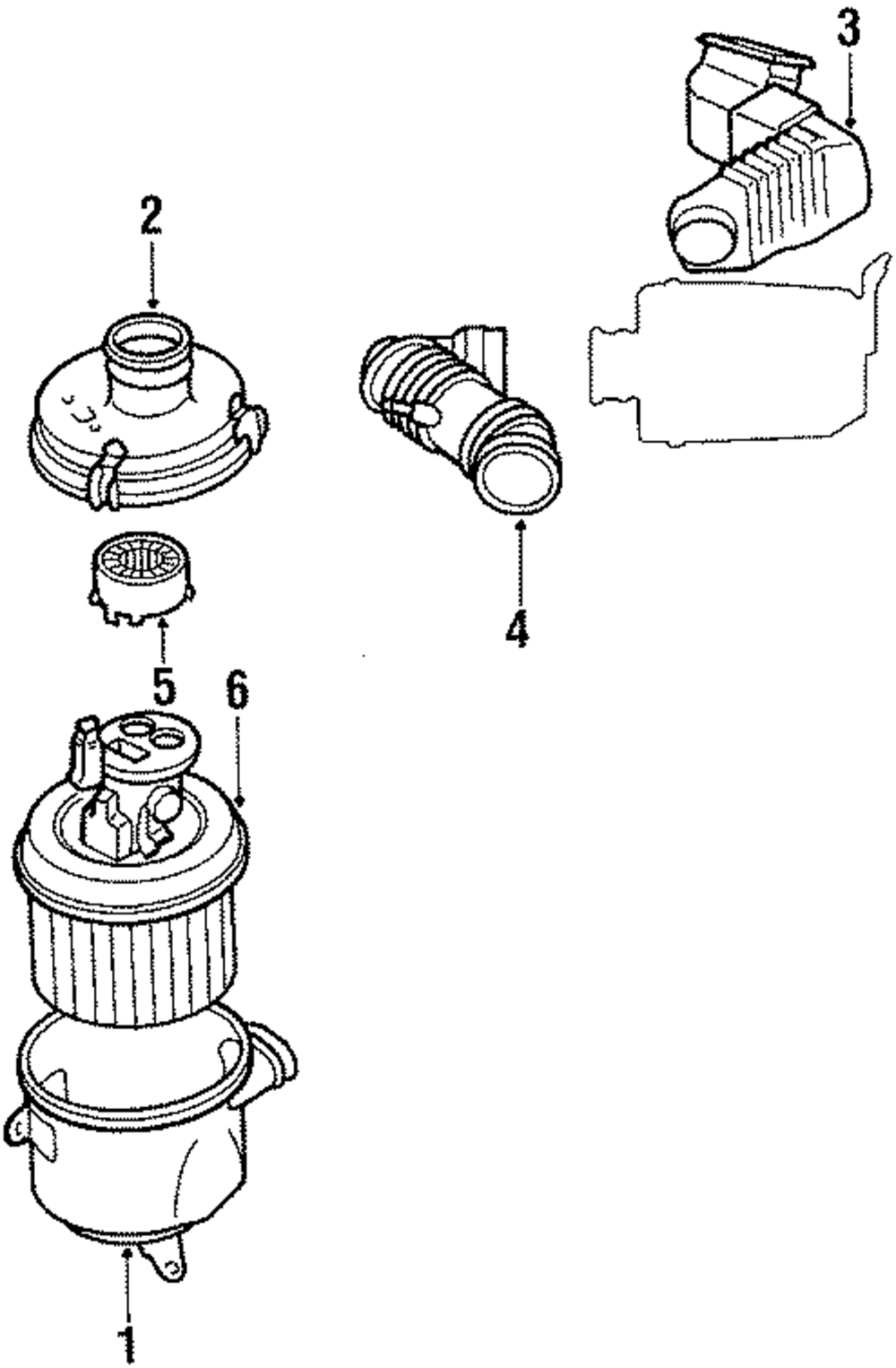 3
2
4
5
6
1