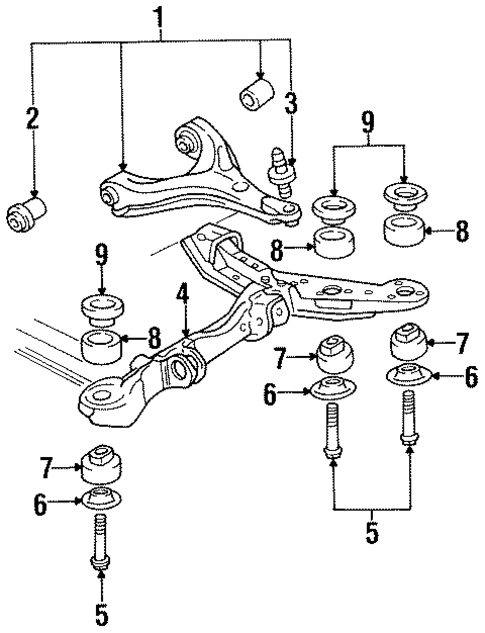 1
2
3
9
8
8
9
4
8
7
7
6
6
7
6
5
5