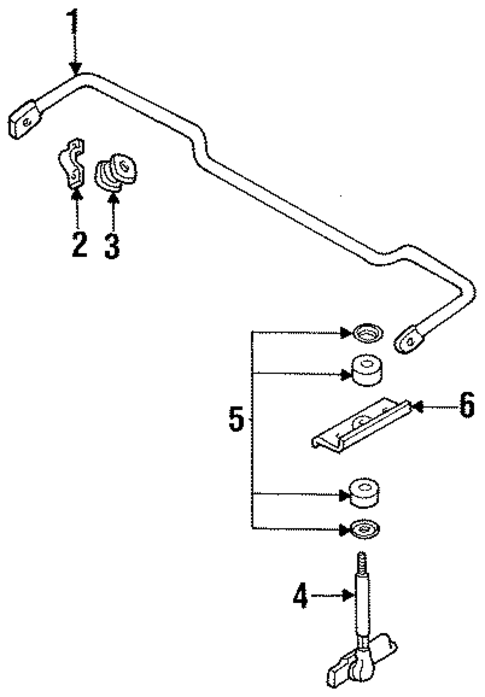 1
2
3
5
6
4