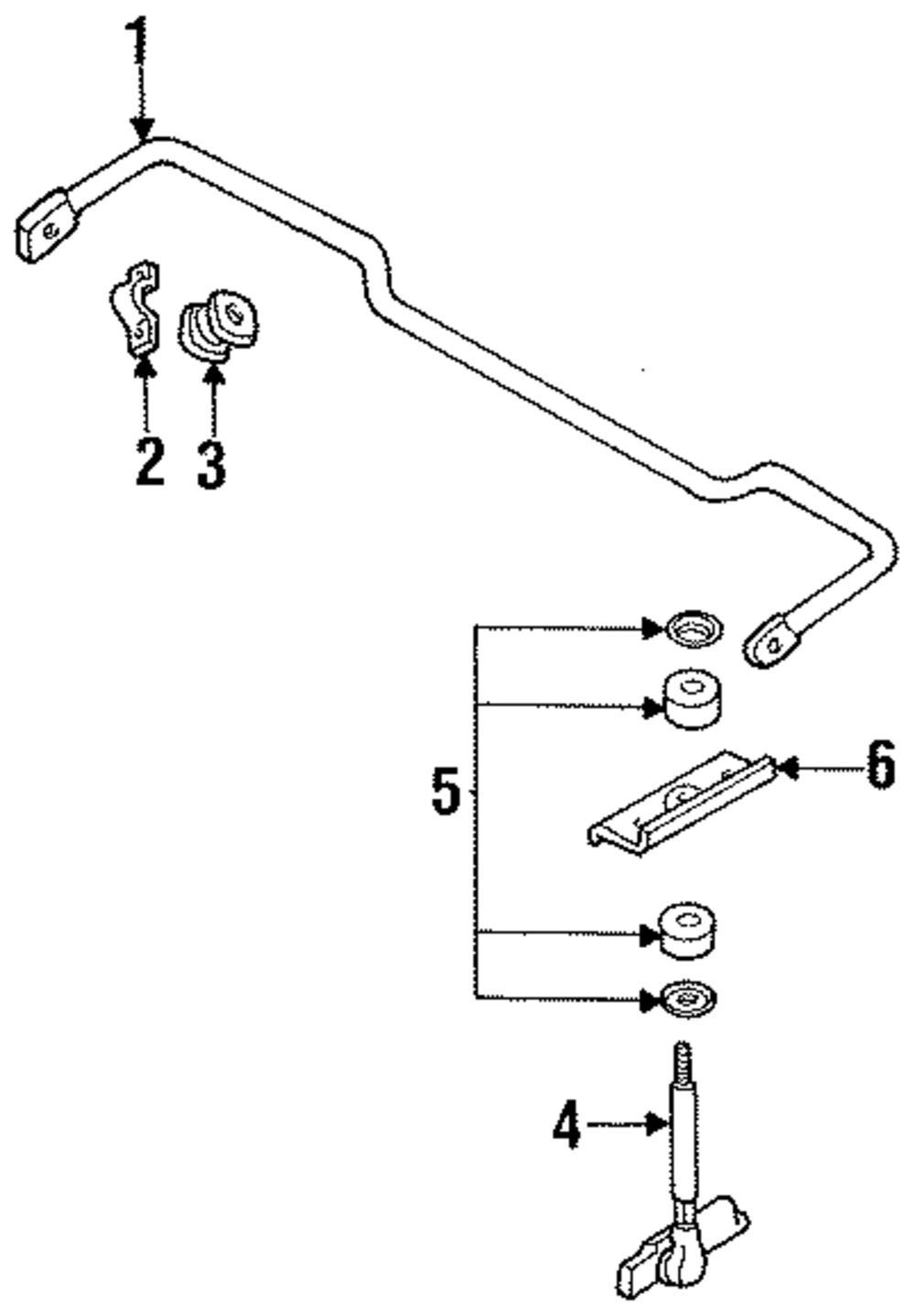 1
2
3
5
6
4