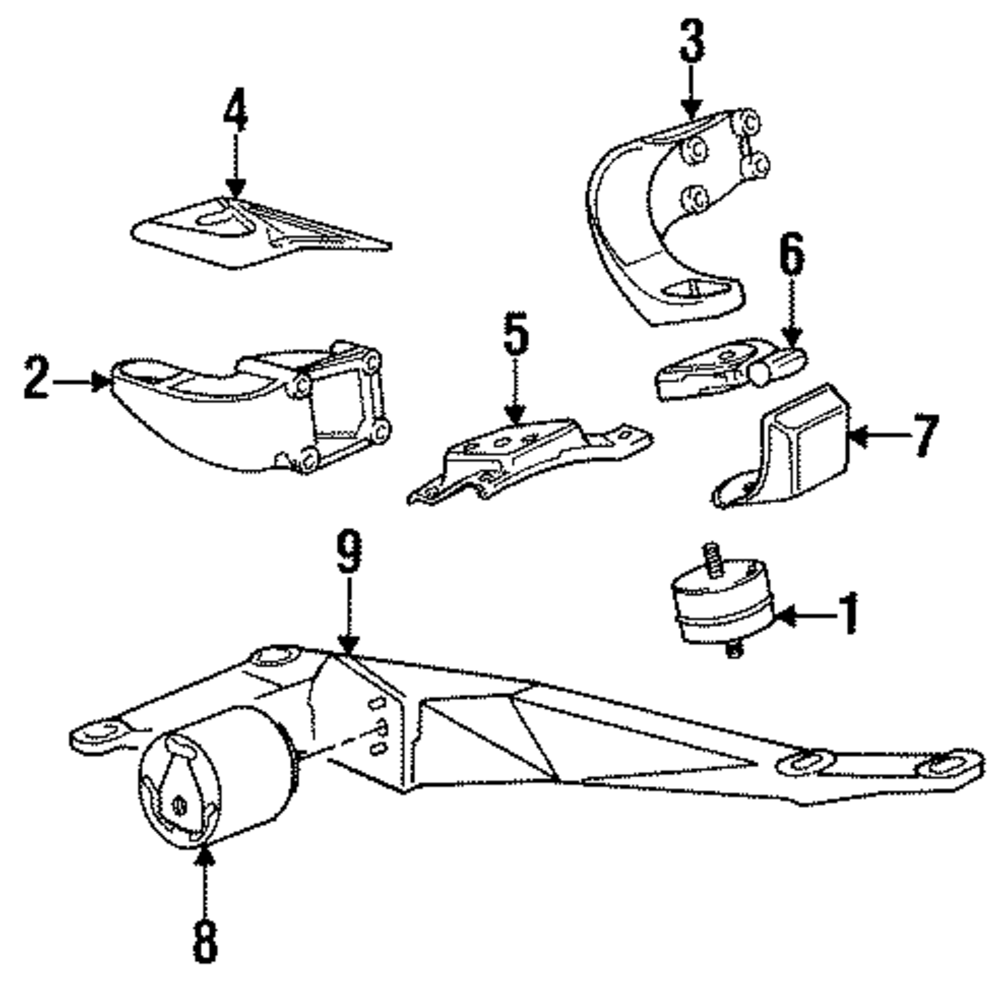 4
3
6
2
5
7
9
1
8