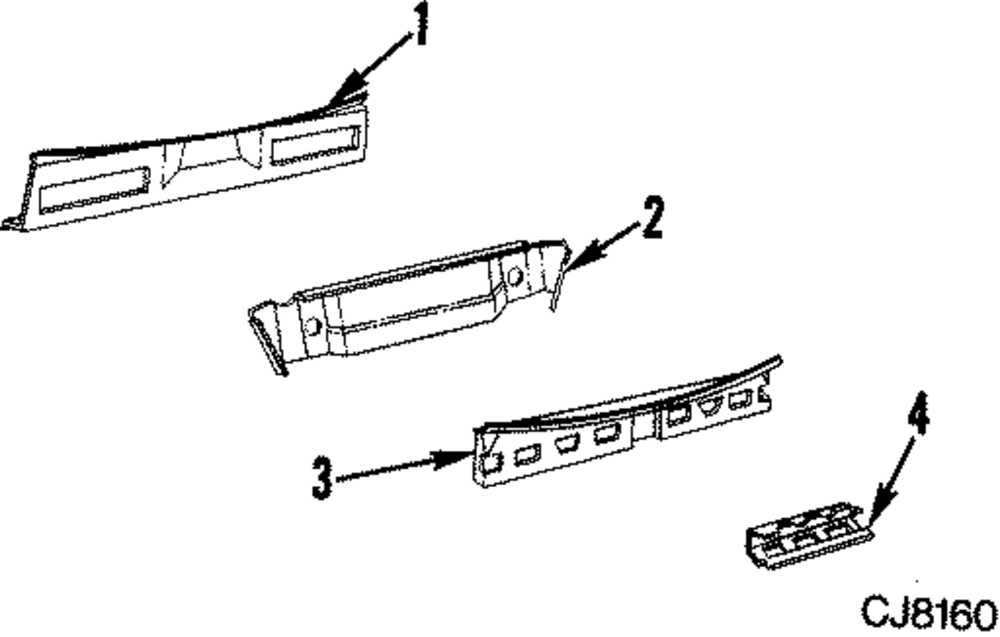 1

2

3

4

CJ8160