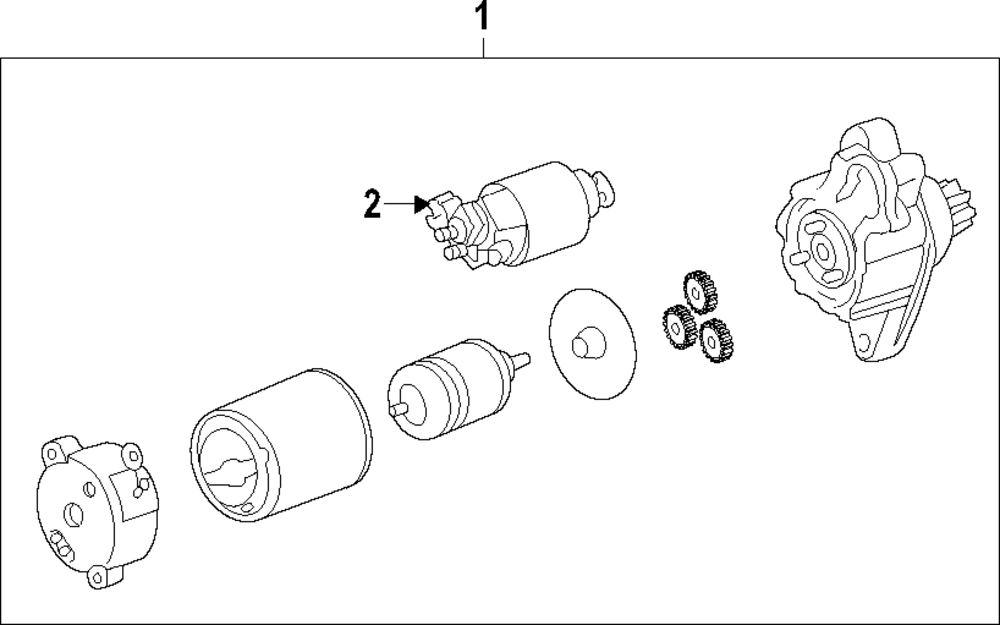 1
2