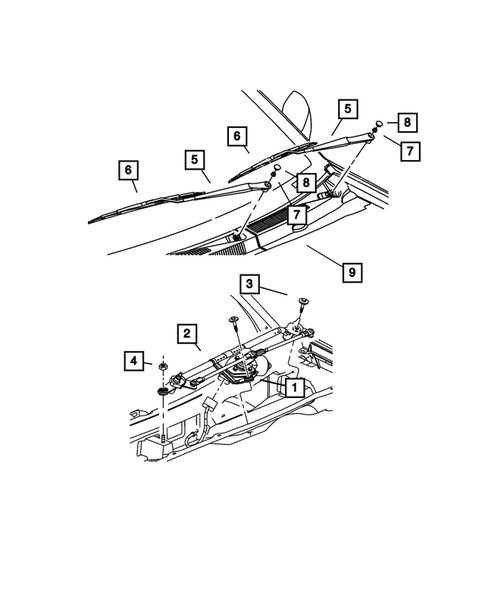 5
8
6
7
6
5
8
7
9
3
2
4
1