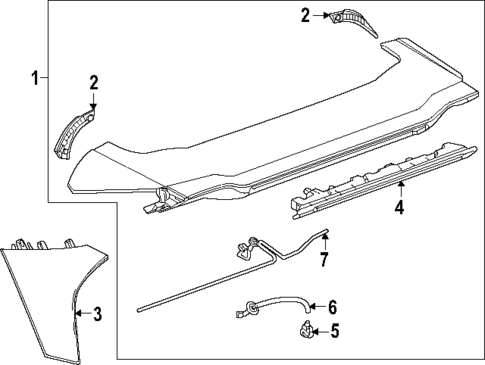 2
1
2
4
7
3
6
5