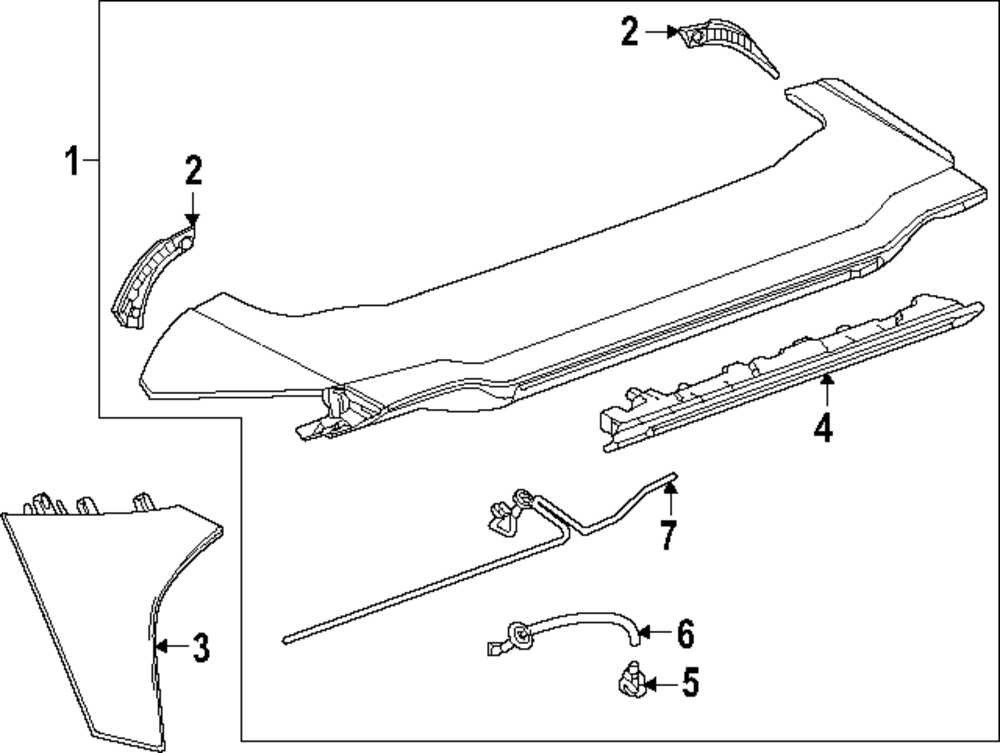 2
1
2
4
7
3
6
5