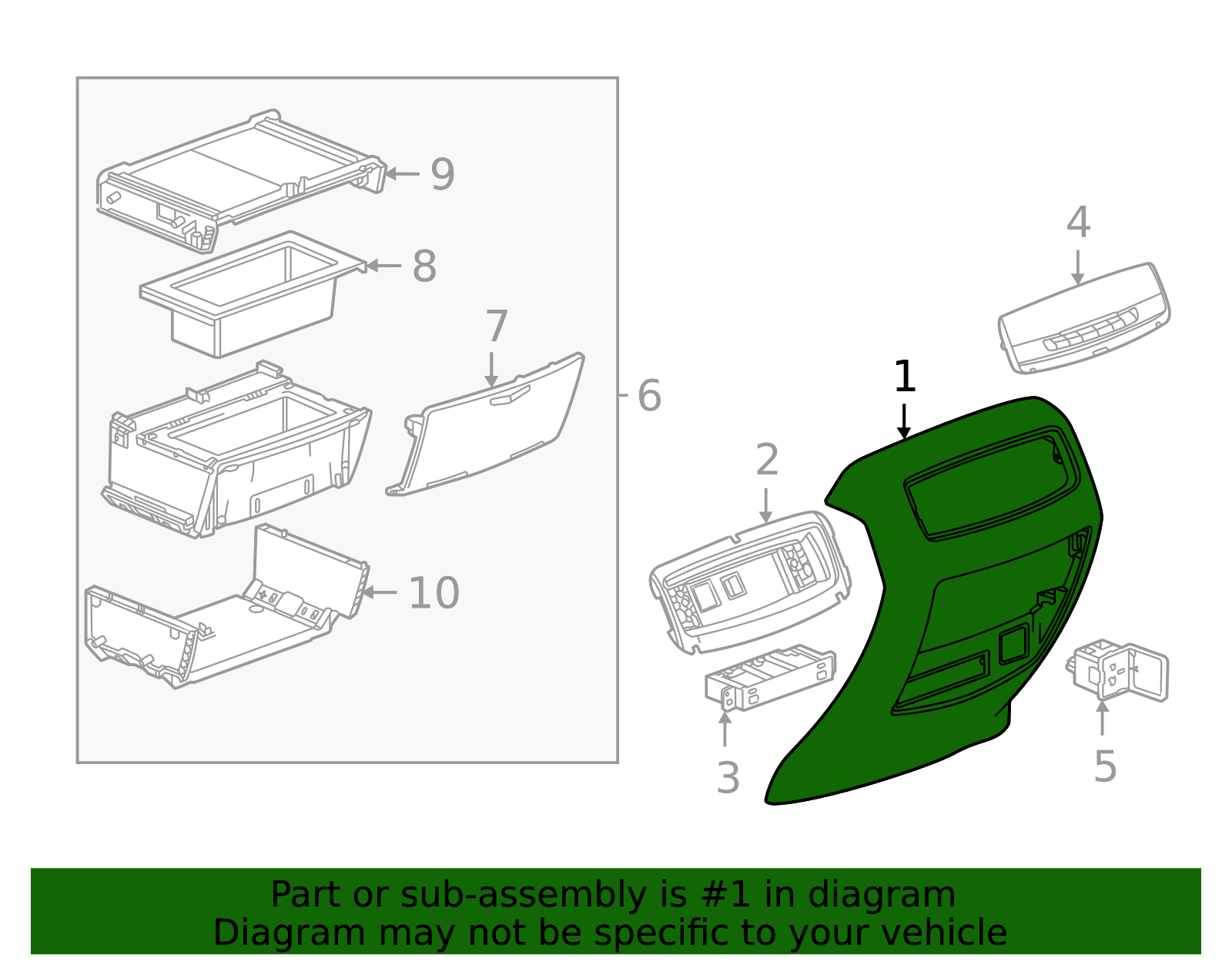 9
8
7
6
10
4
1
2
3
5

Part or sub-assembly is #1 in diagram
Diagram may not be specific to your vehicle