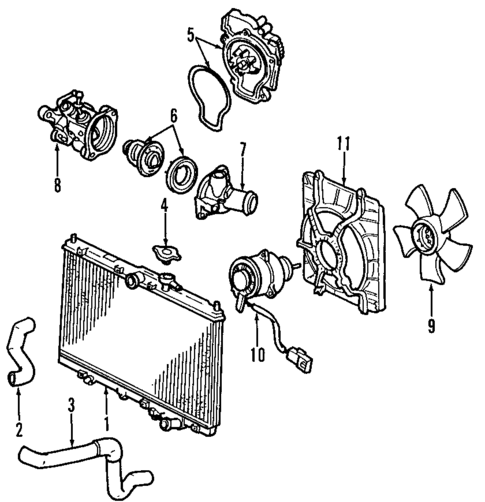 5
6
8
7
11
4
9
10
2
3
1