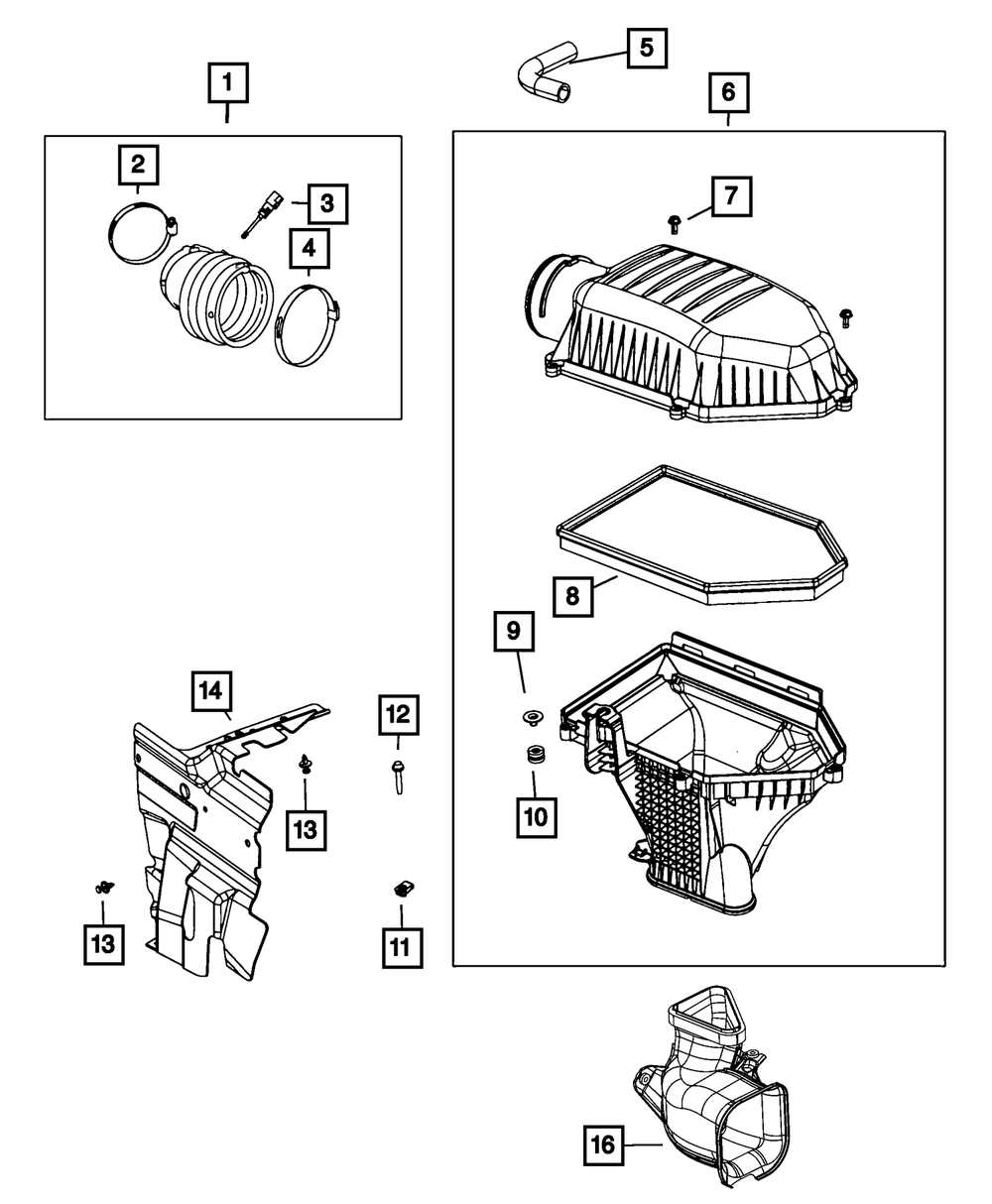 1
2
3
4
5
6
7
8
9
10
14
12
13
13
11
16