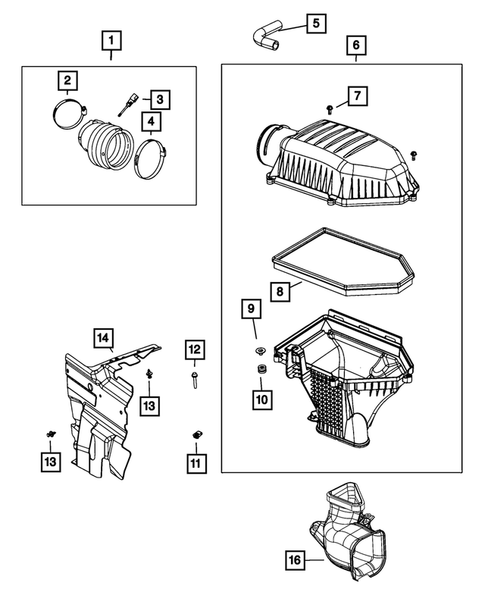 1
2
3
4
5
6
7
8
9
10
14
12
13
13
11
16