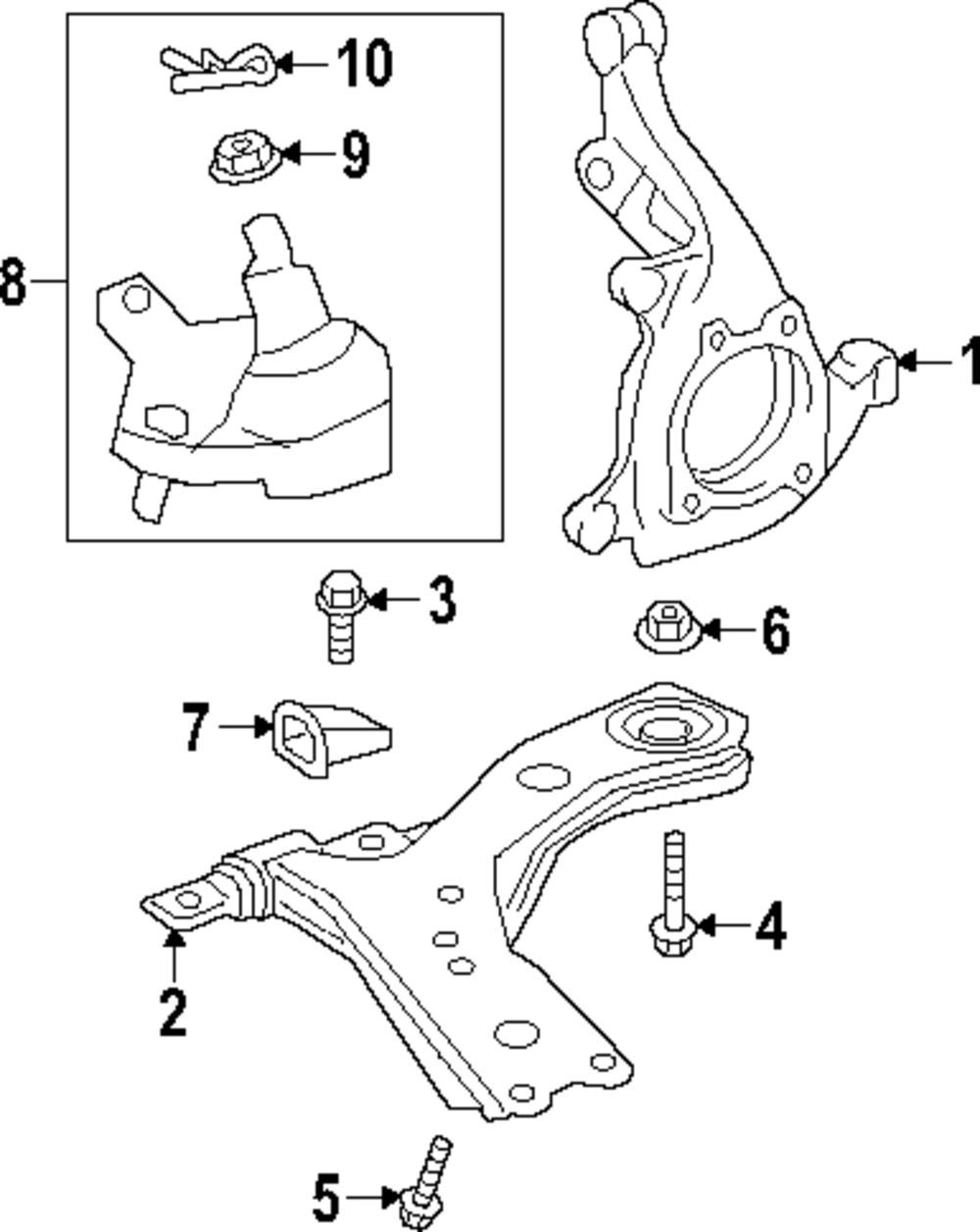 10
9
8
1
3
6
7
4
2
5