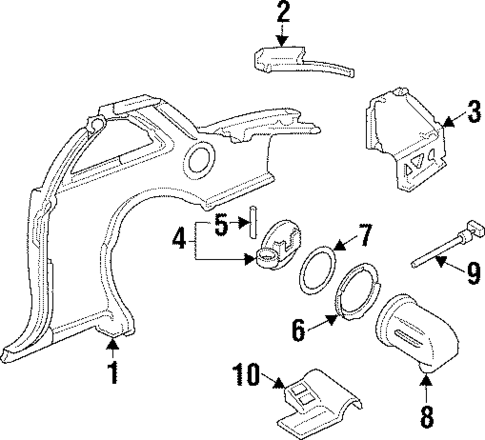 2
3
5
4
7
9
6
1
10
8