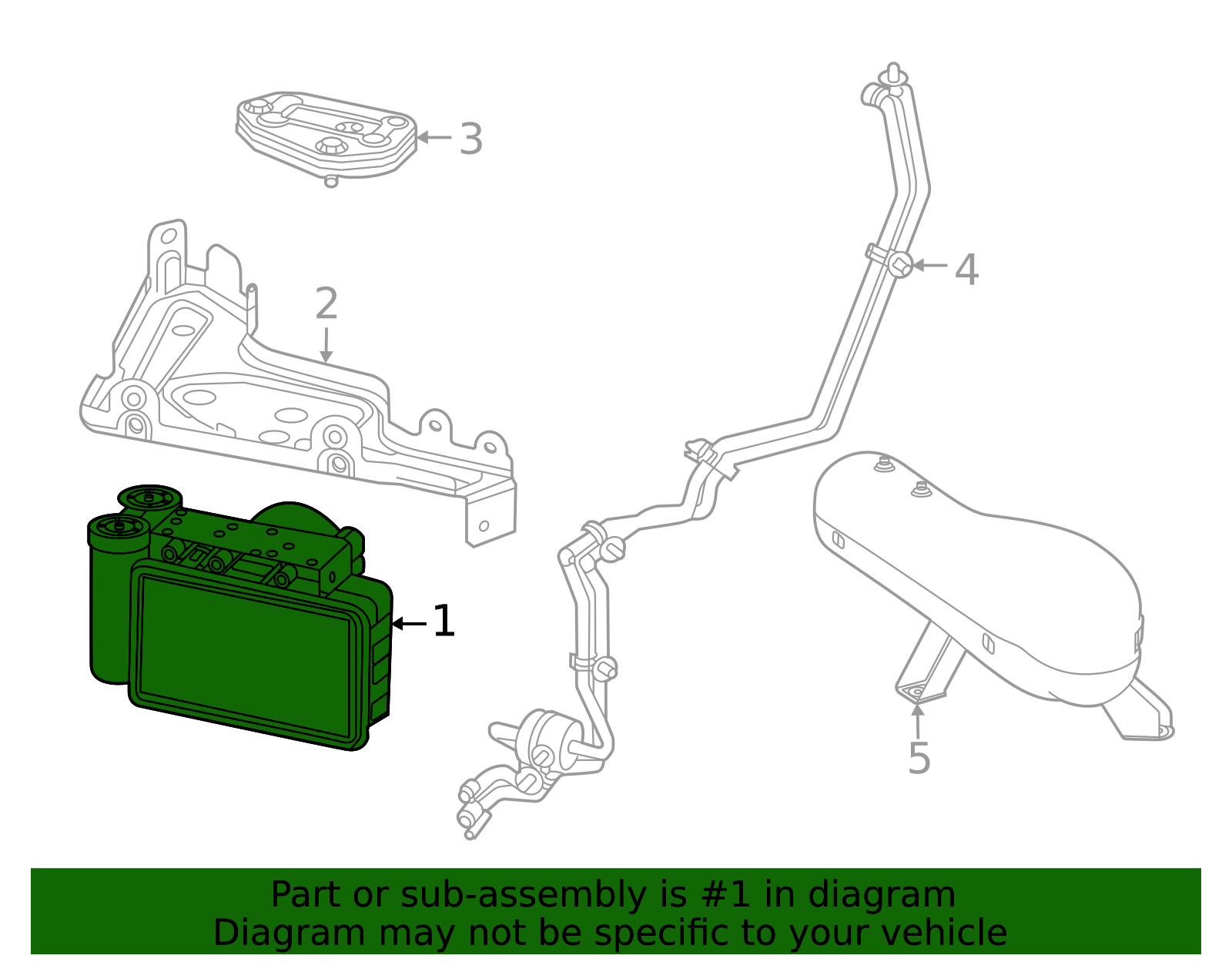 3

2

4

1

5

Part or sub-assembly is #1 in diagram
Diagram may not be specific to your vehicle